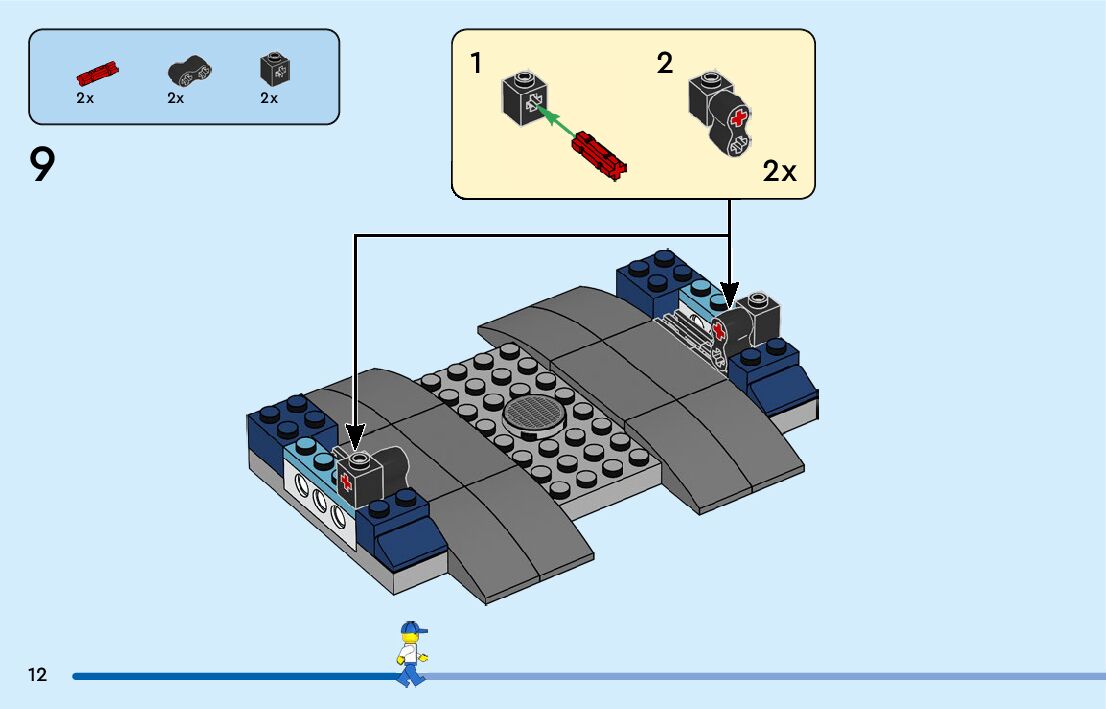 2x 2x 2x

9

1 2

2x

12