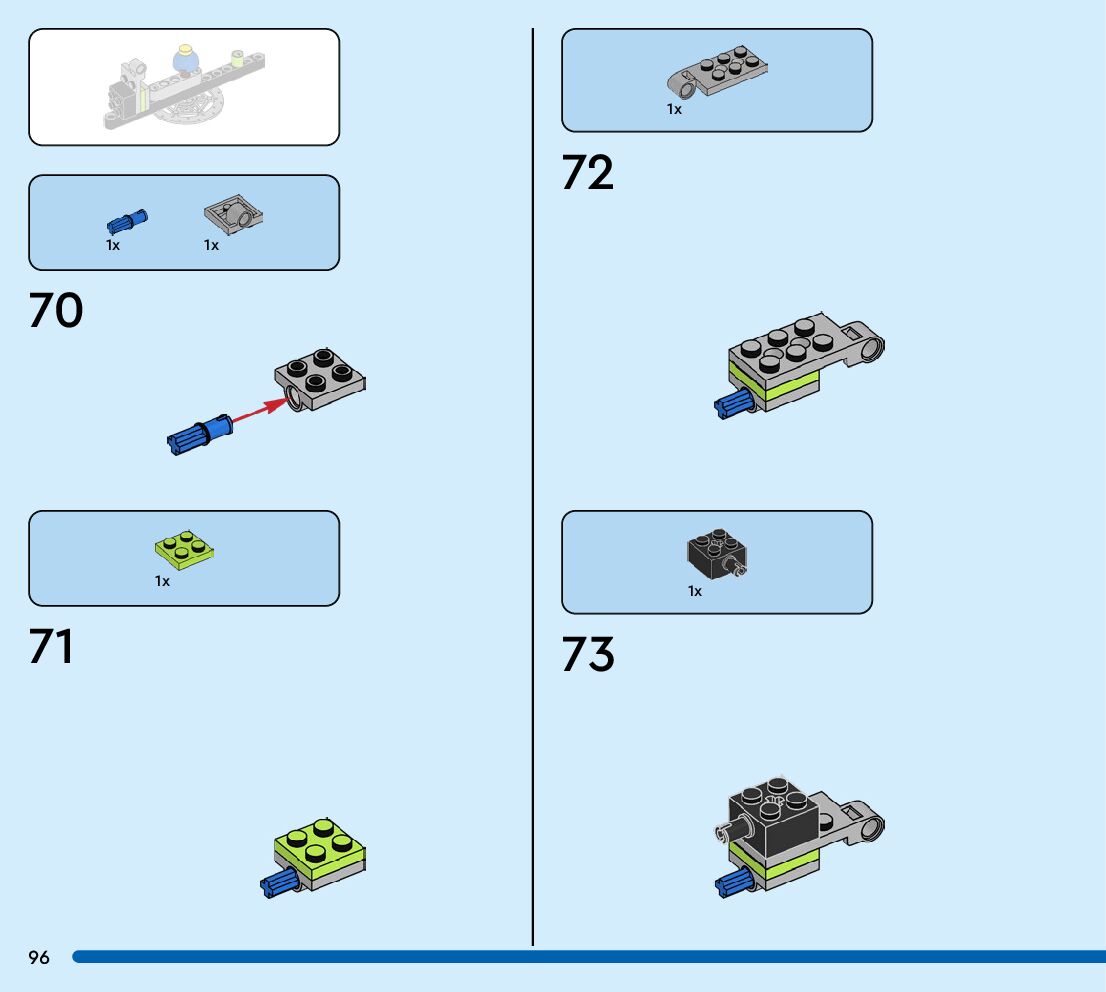 1x 1x

70

1x

71

1x

72

1x

73

96