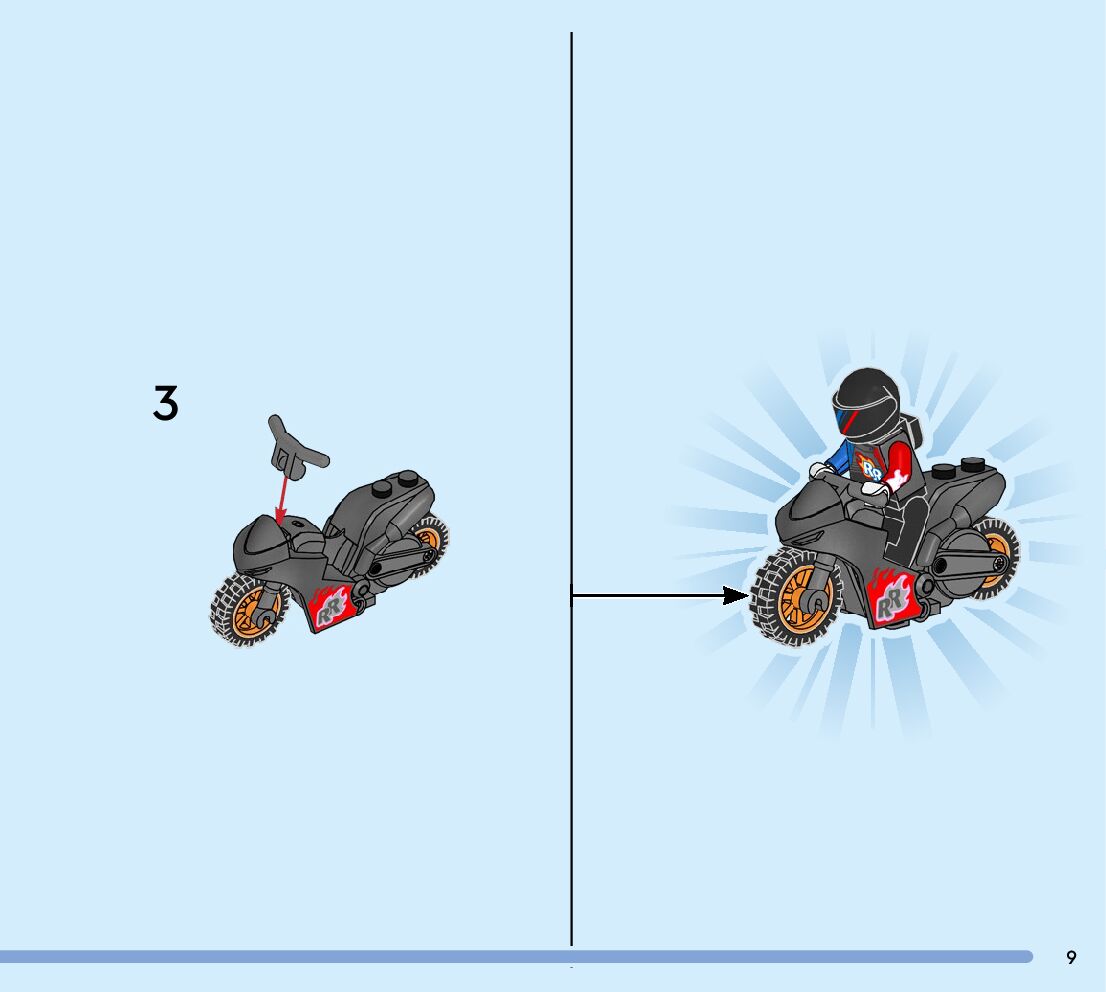 3

RR

RR

RR

9