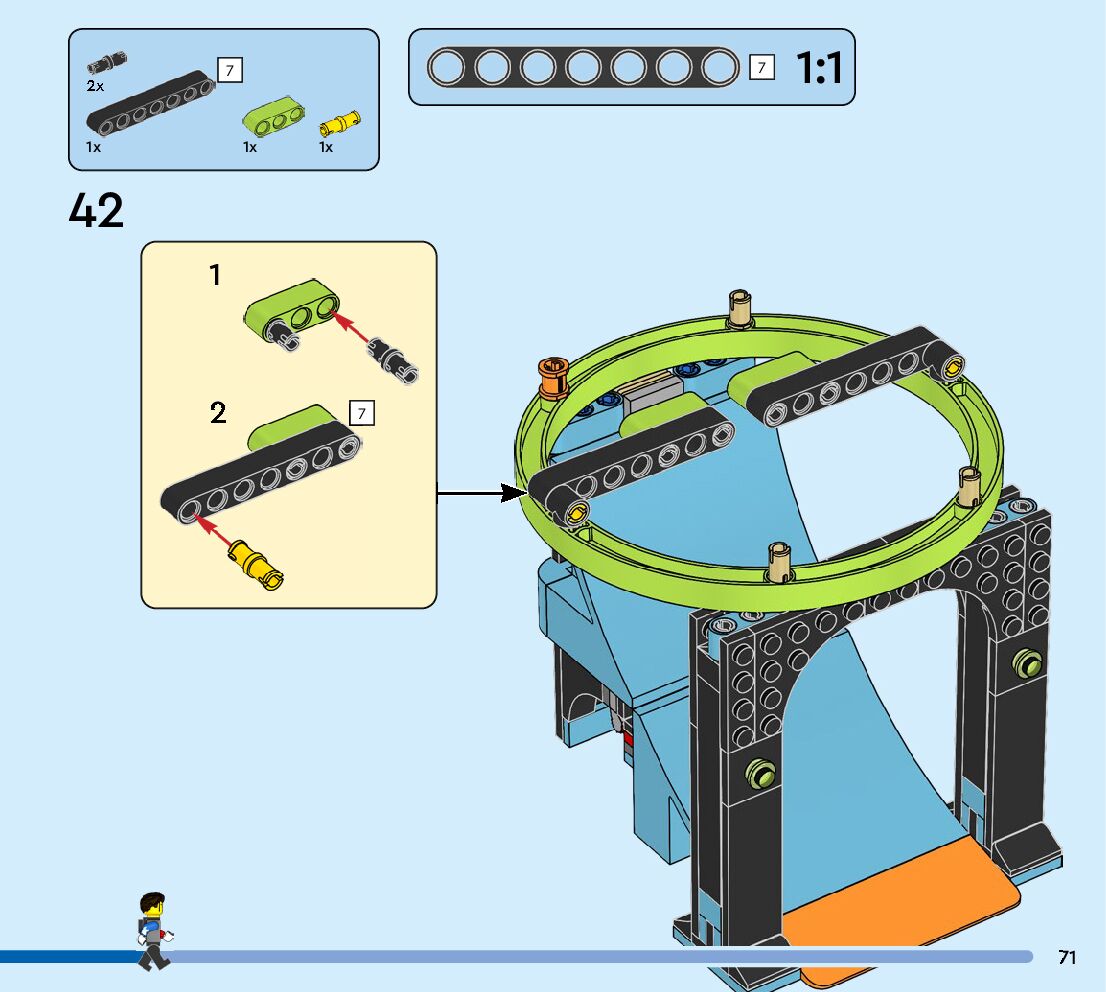 2x
7
1x
1x
1x

7
1:1

42

1

2
7

71