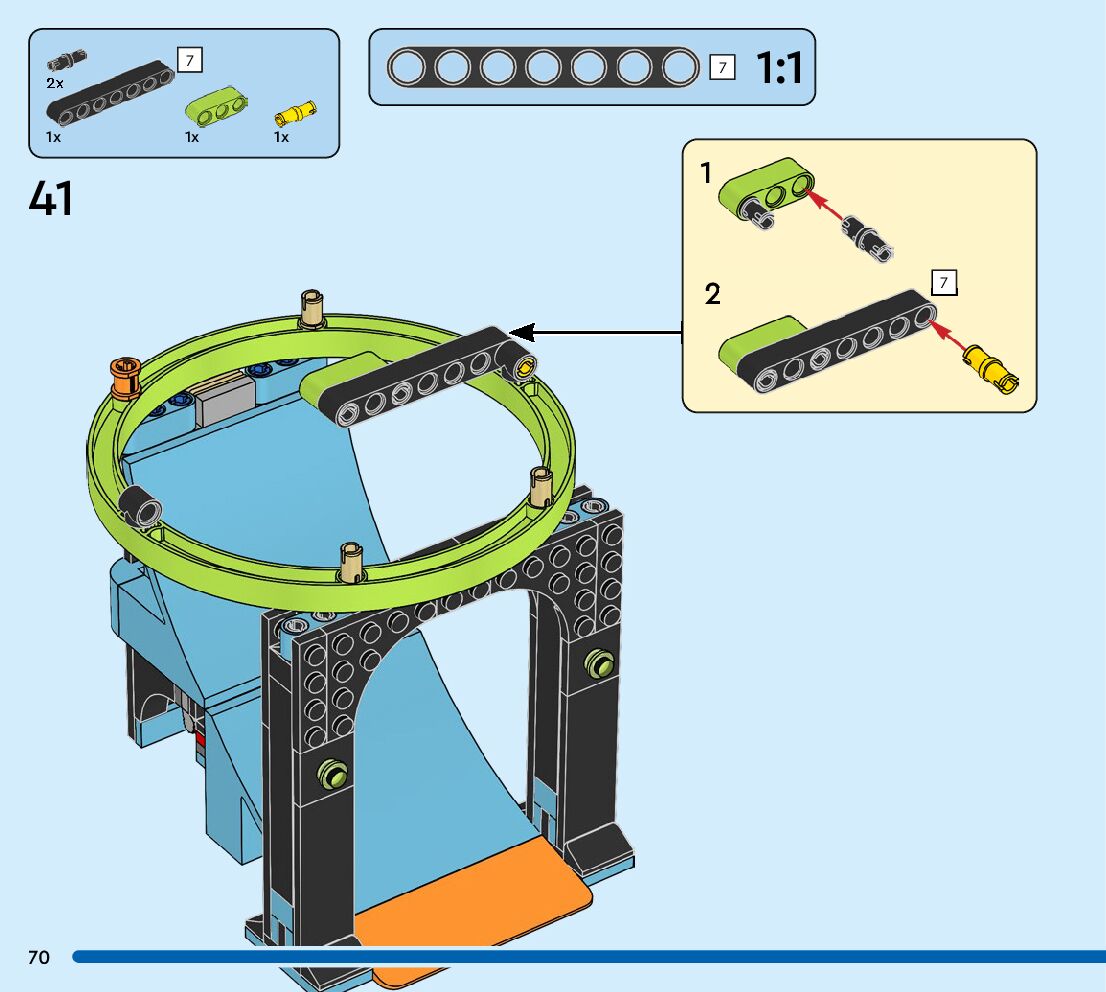 2x
7
1x
1x
1x

7 1:1

41

1

2
7

70