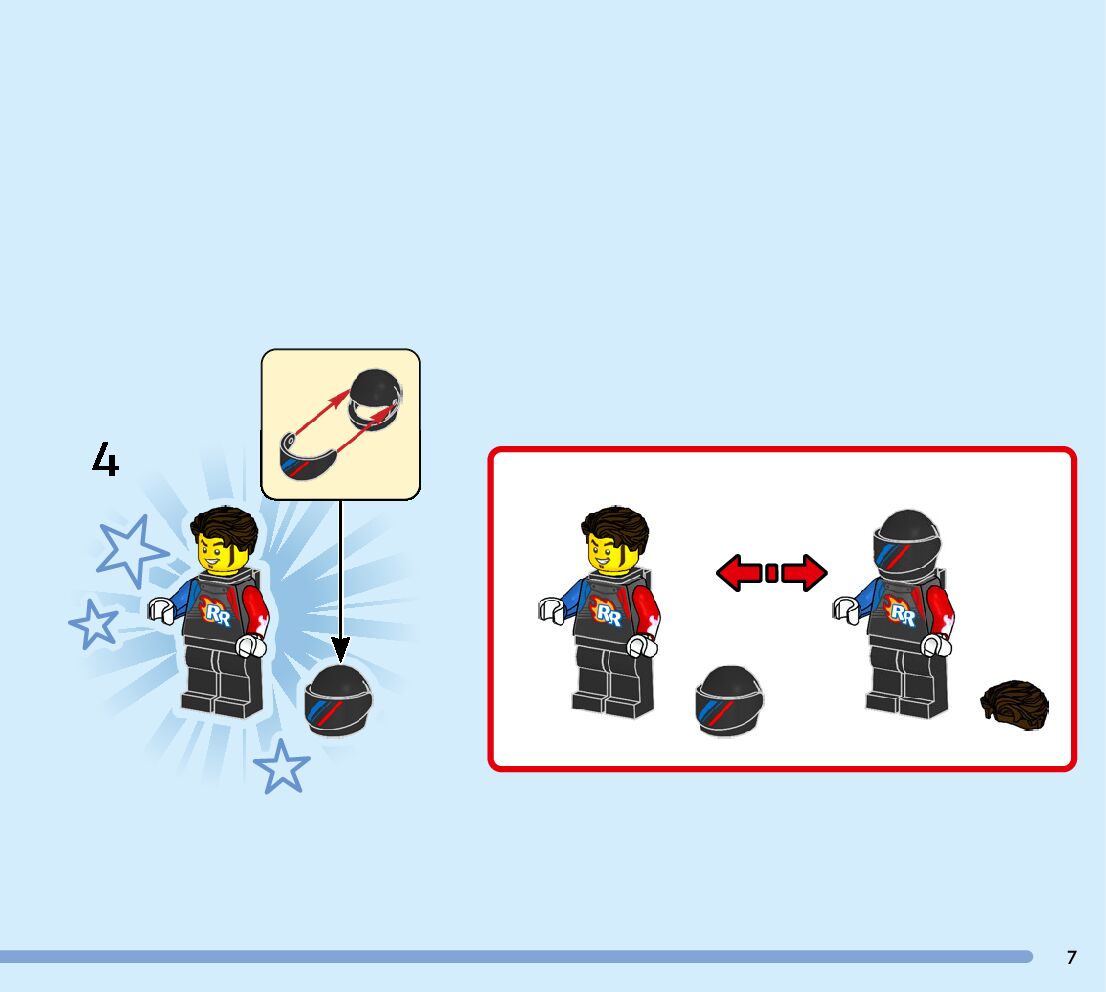 4

RR

RR

RR

7