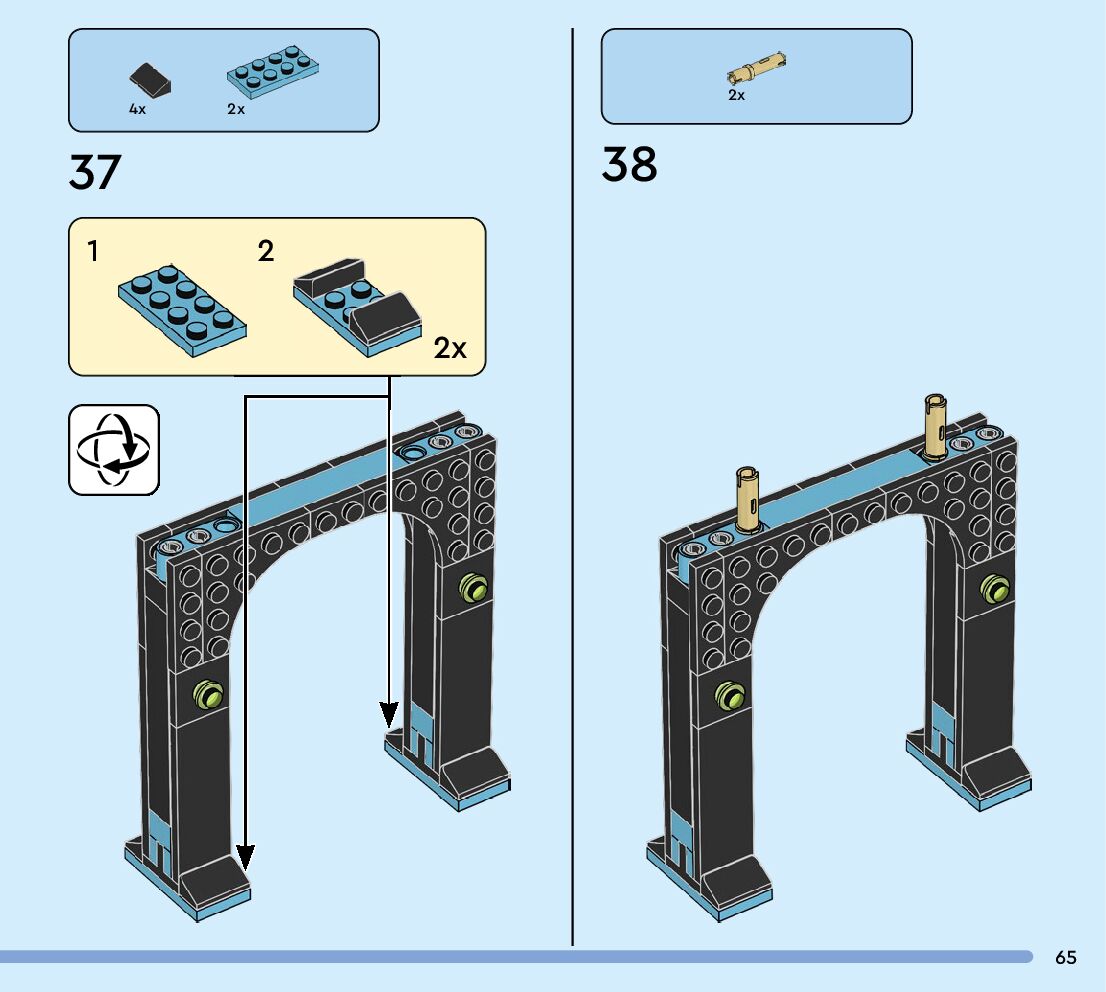 4x 2x

37

1 2

2x

2x

38

65