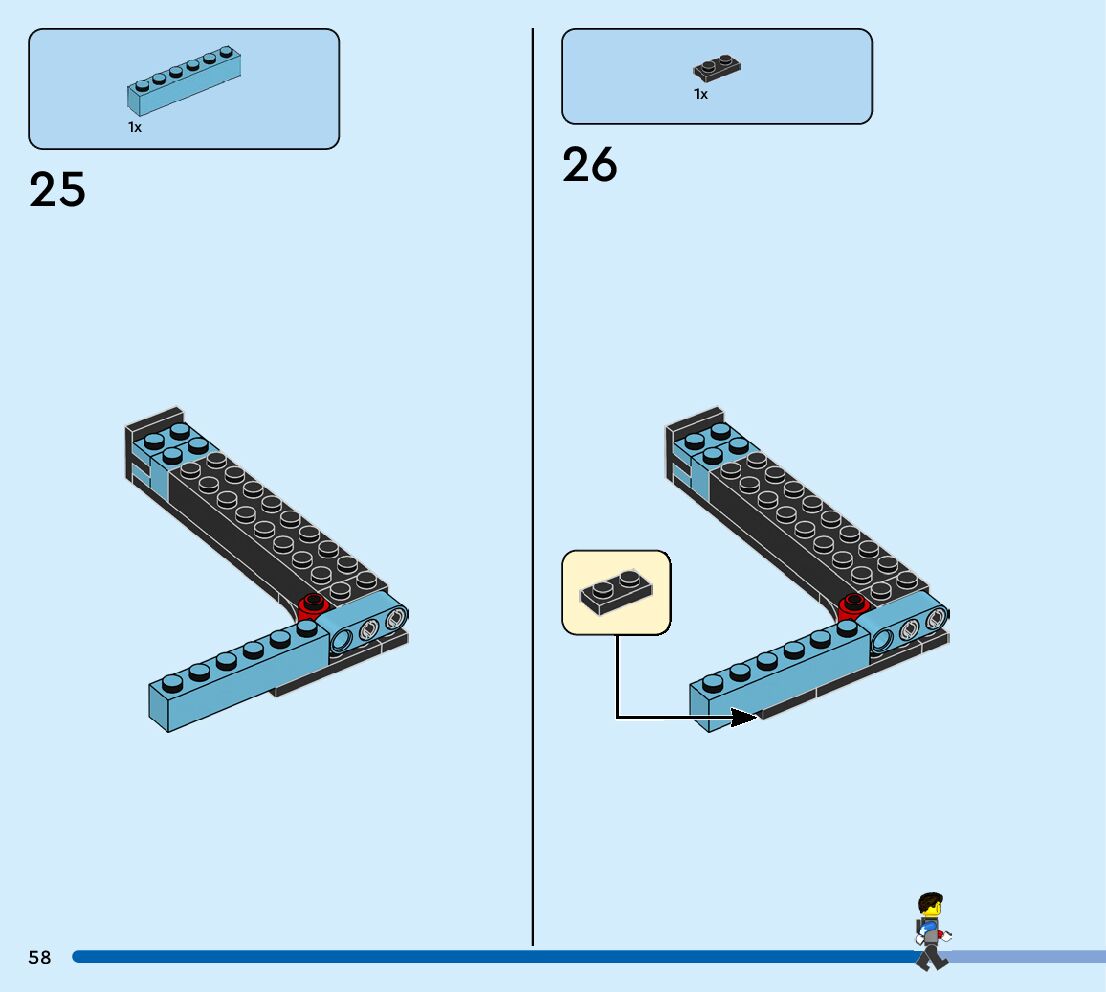 1x

25

1x

26

58