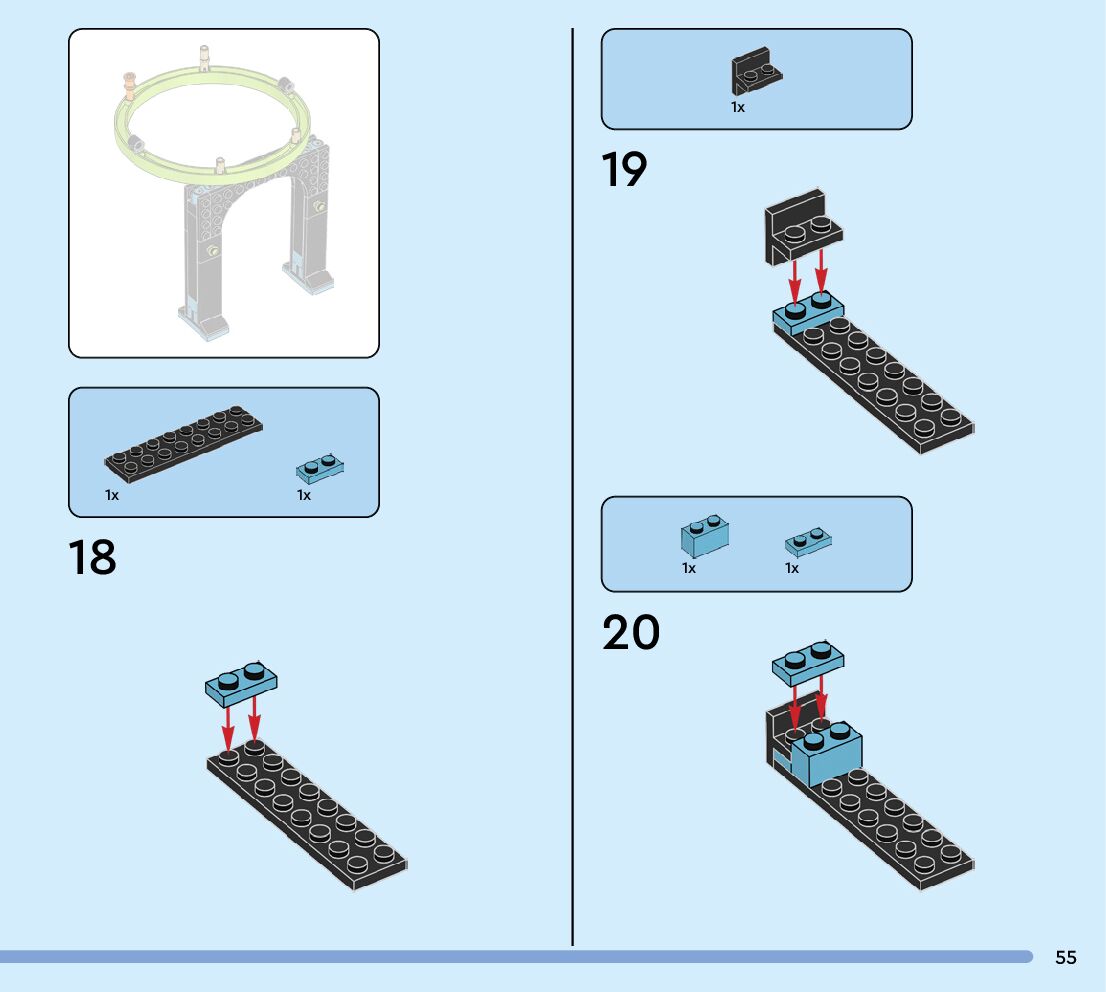 1x

1x

18

1x

19

1x

1x

20

55