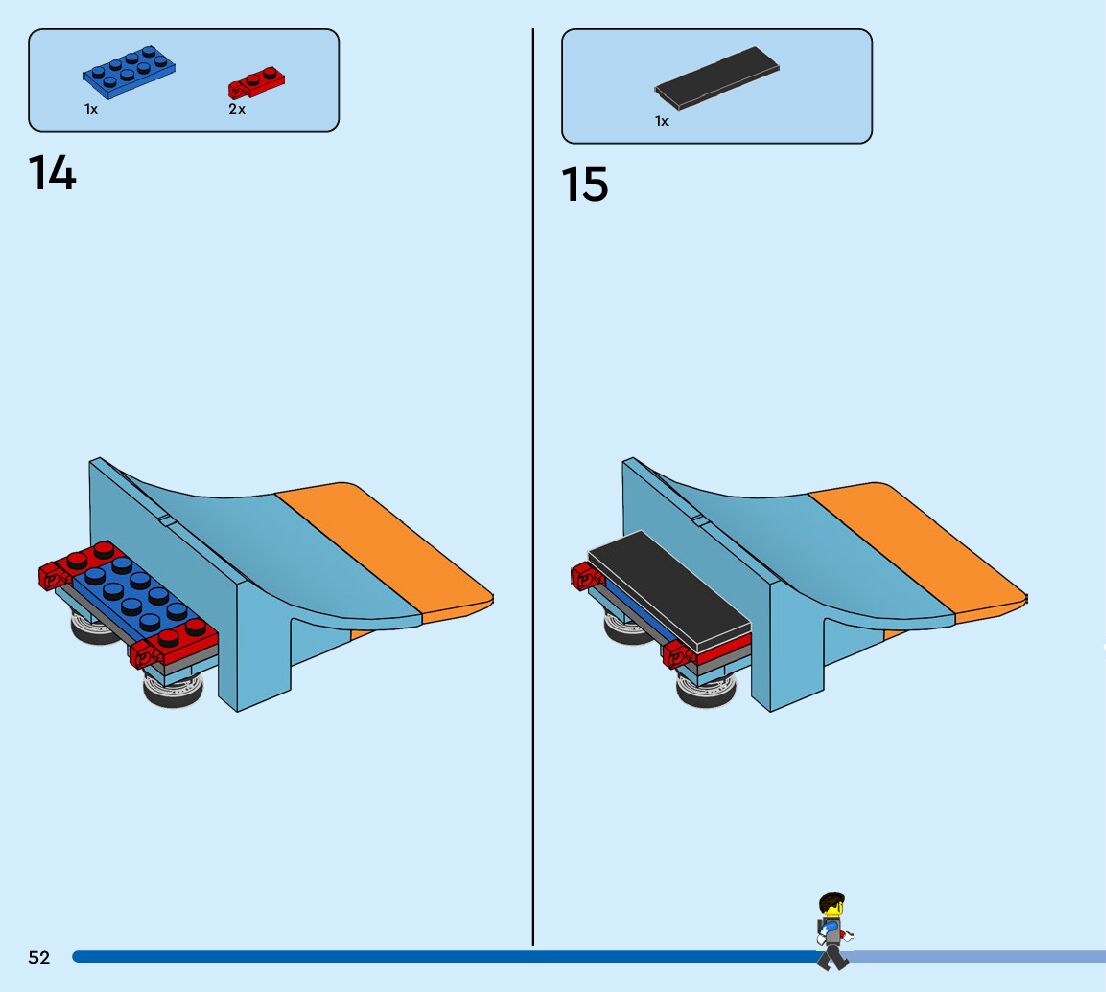 1x 2x

14

1x

15

52