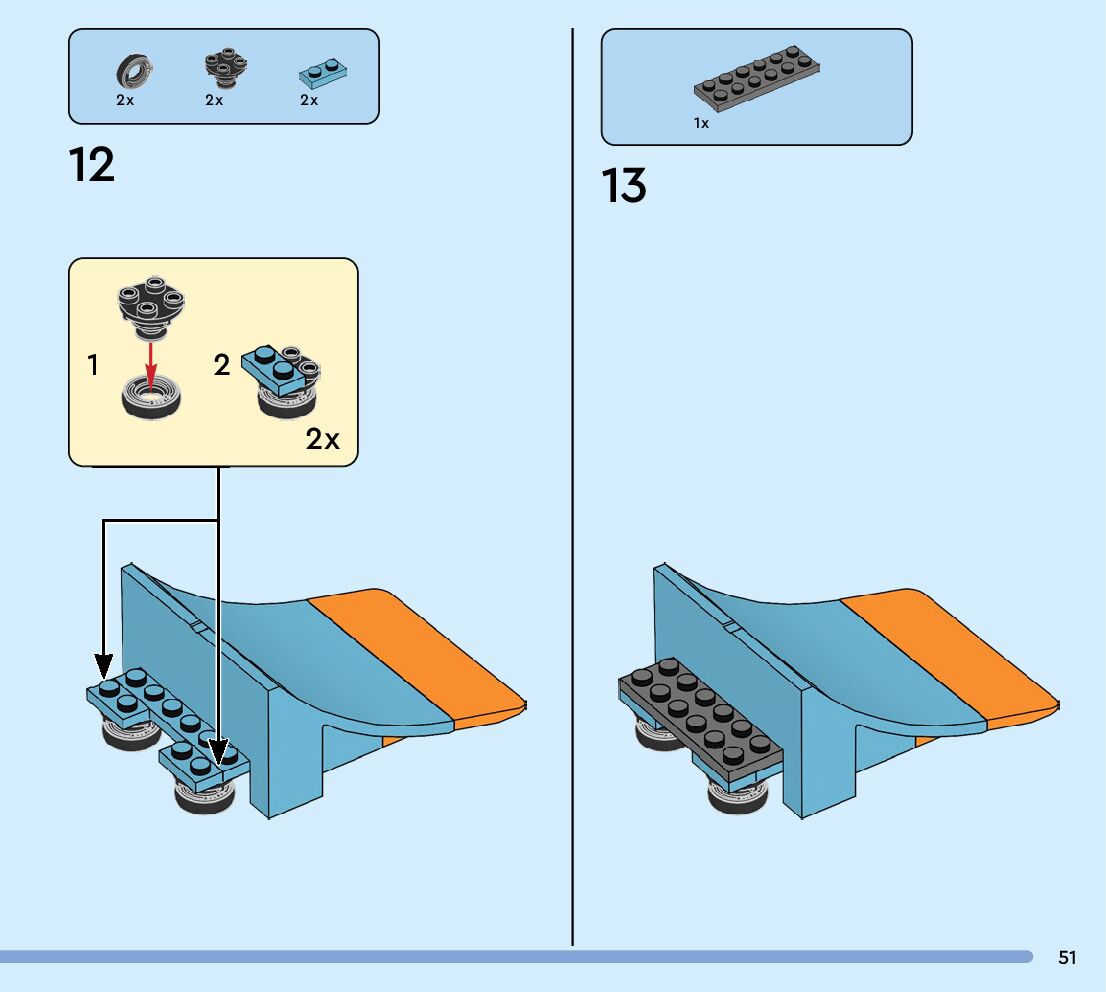 2x 2x 2x

12

1 2

2x

1x

13

51