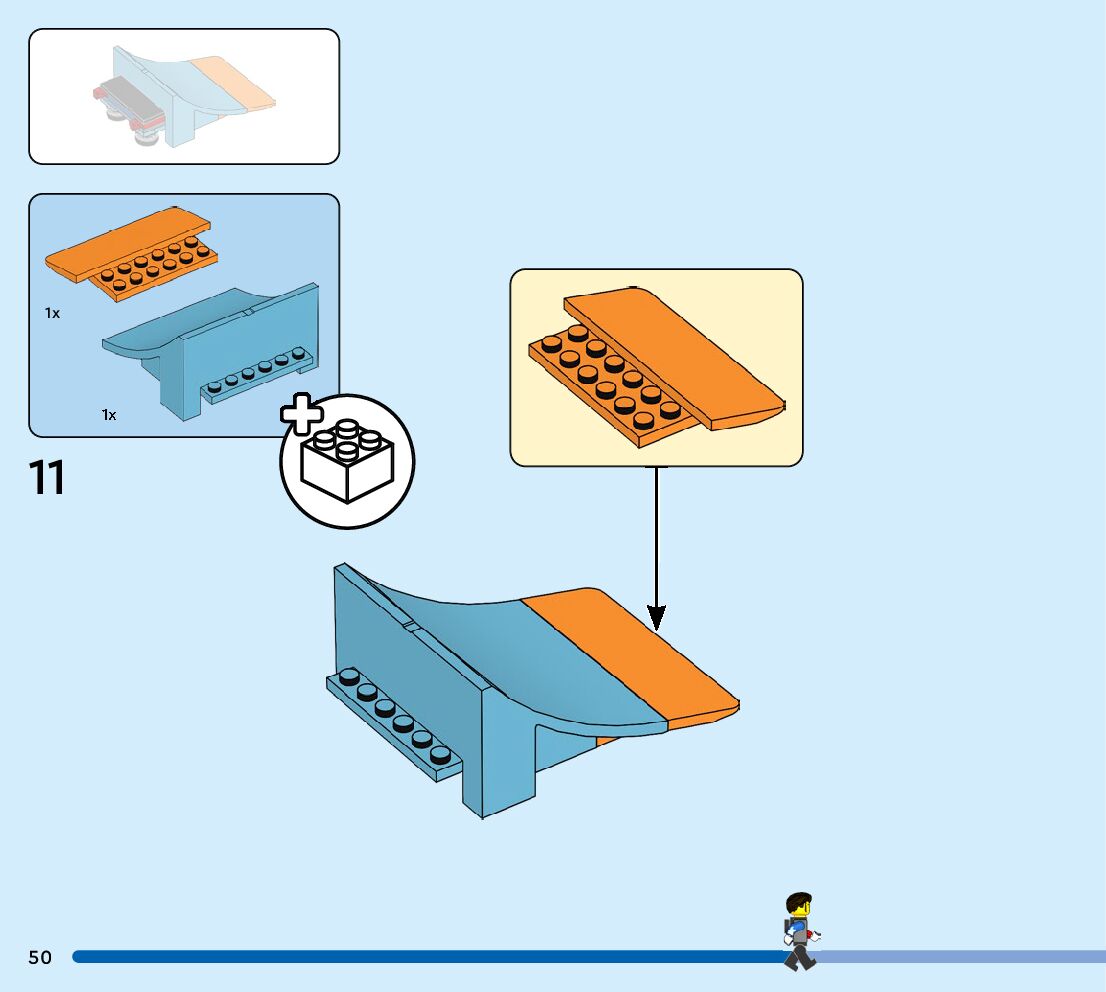 1x

1x

11

50