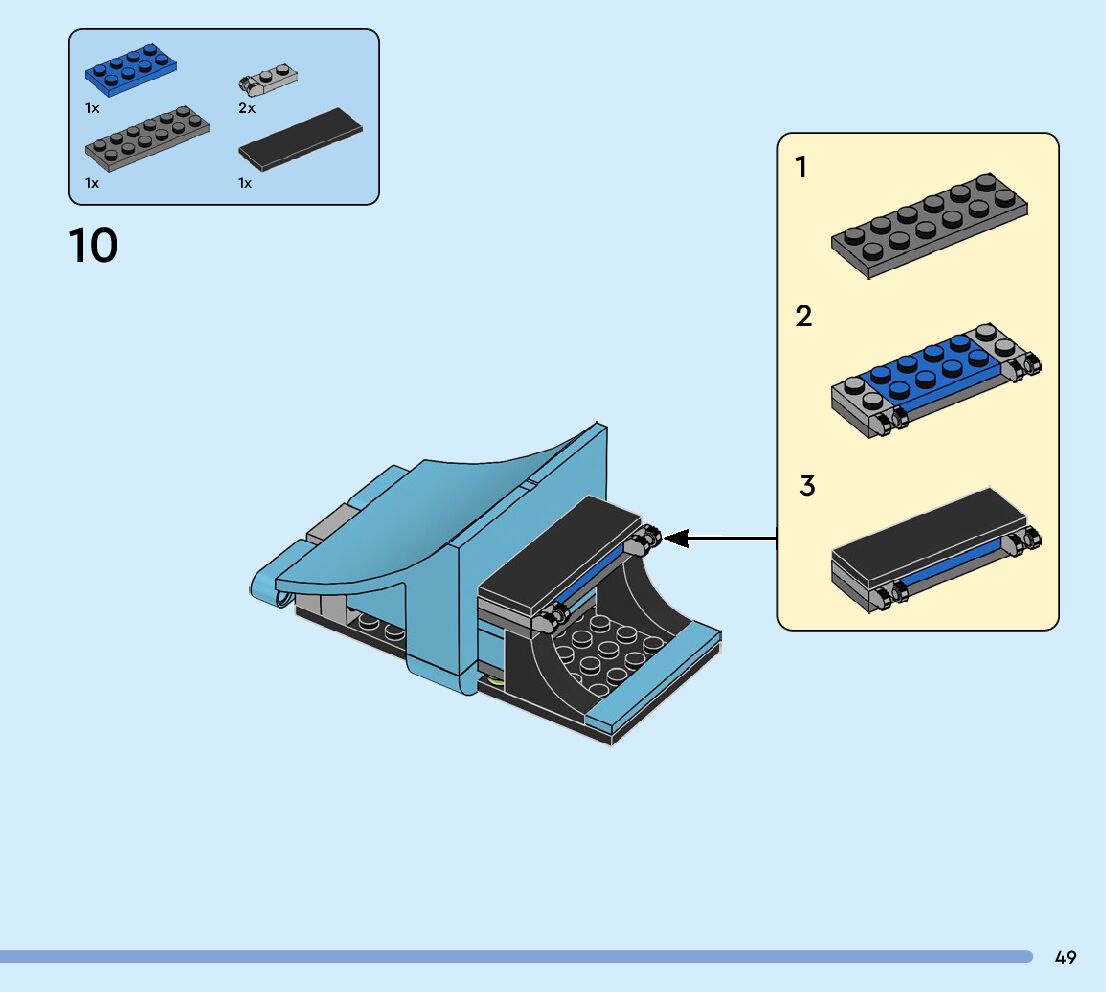 1x

2x

1x

1x

10

1

2

3

49