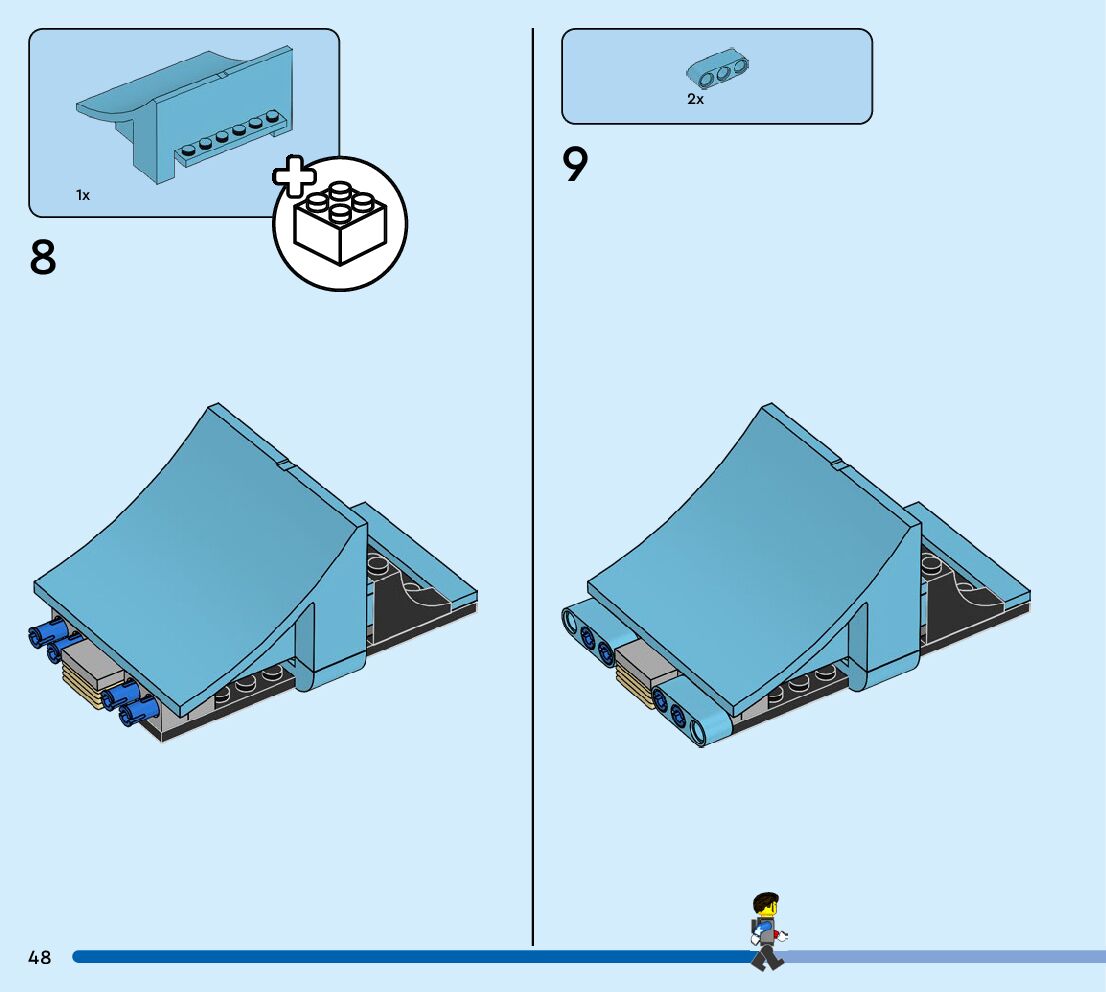 1x

8

2x

9

48