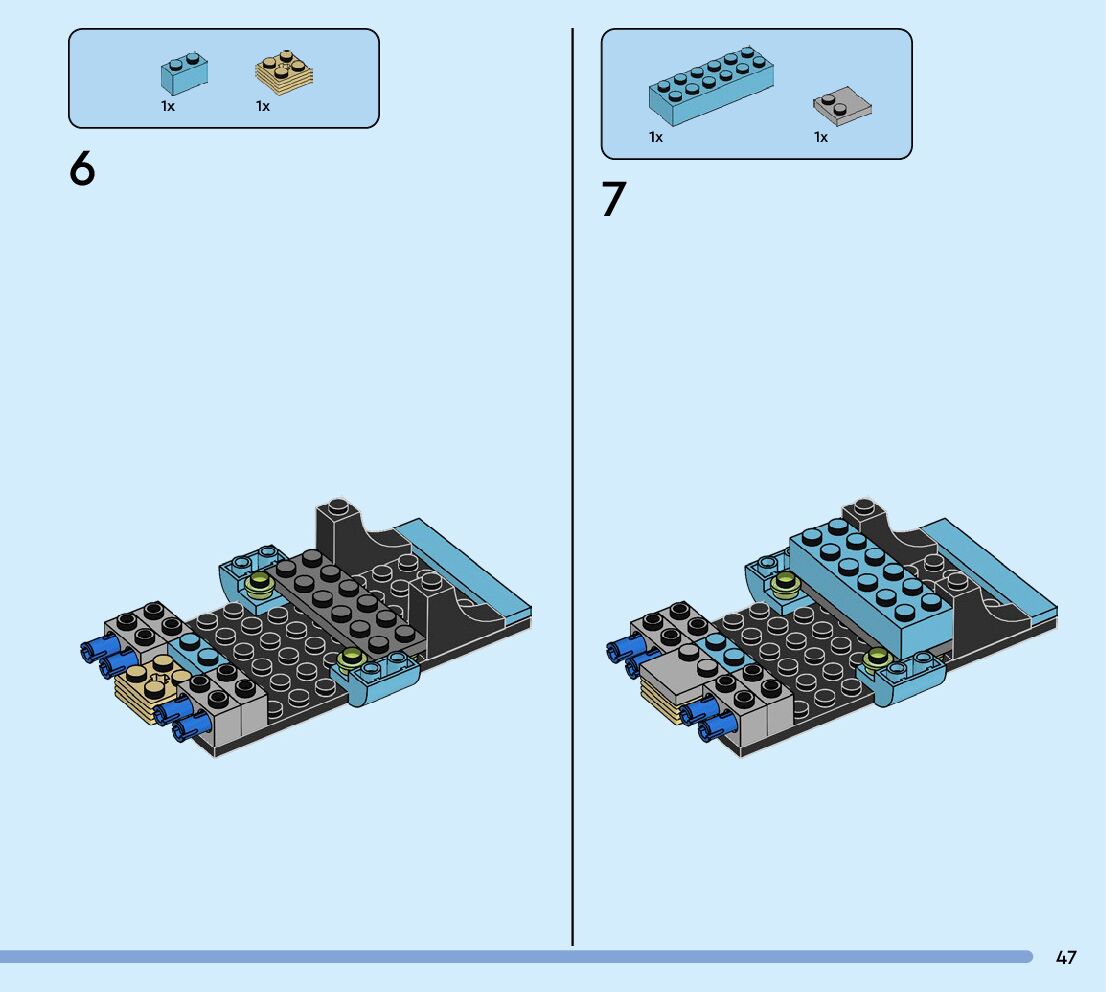 1x 1x

6

1x 1x

7

47