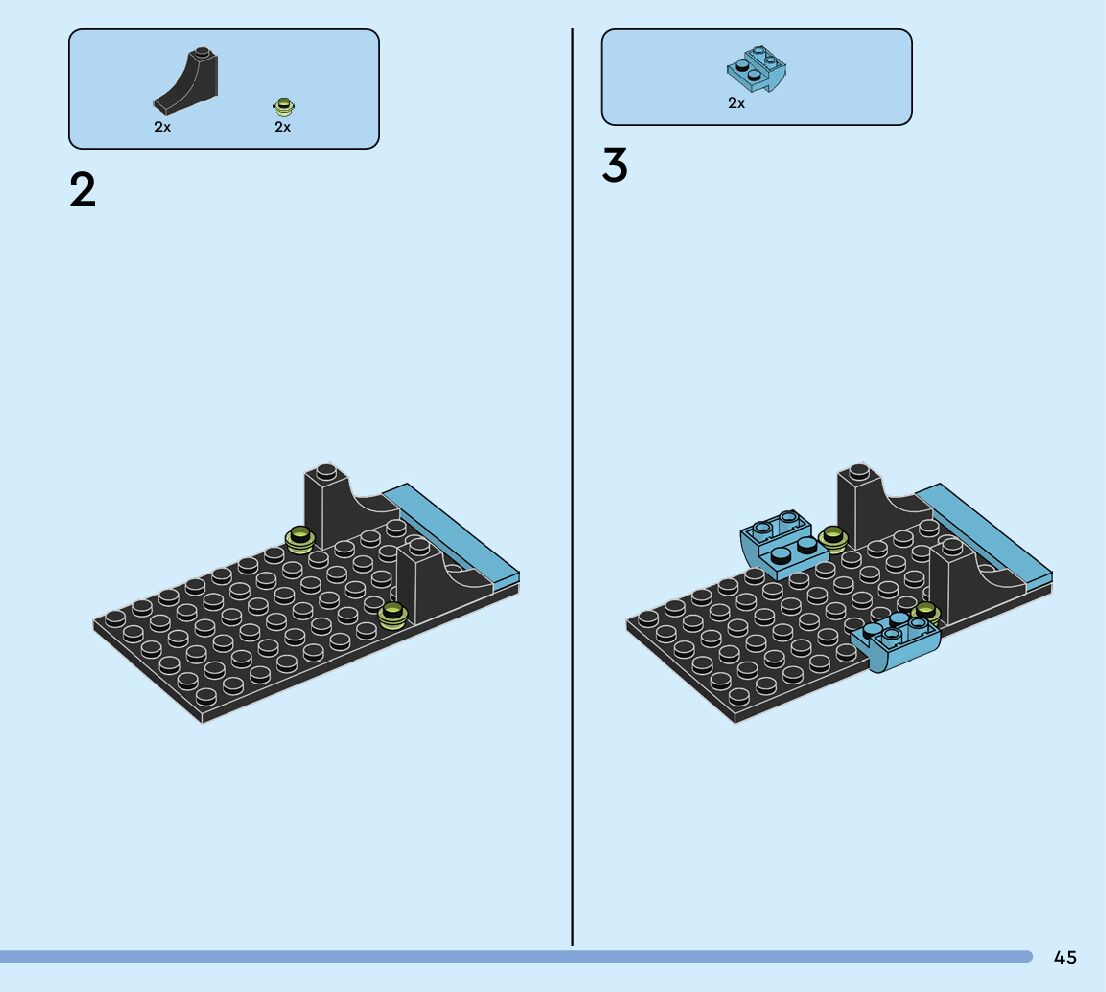 2x 2x

2

2x

3

45