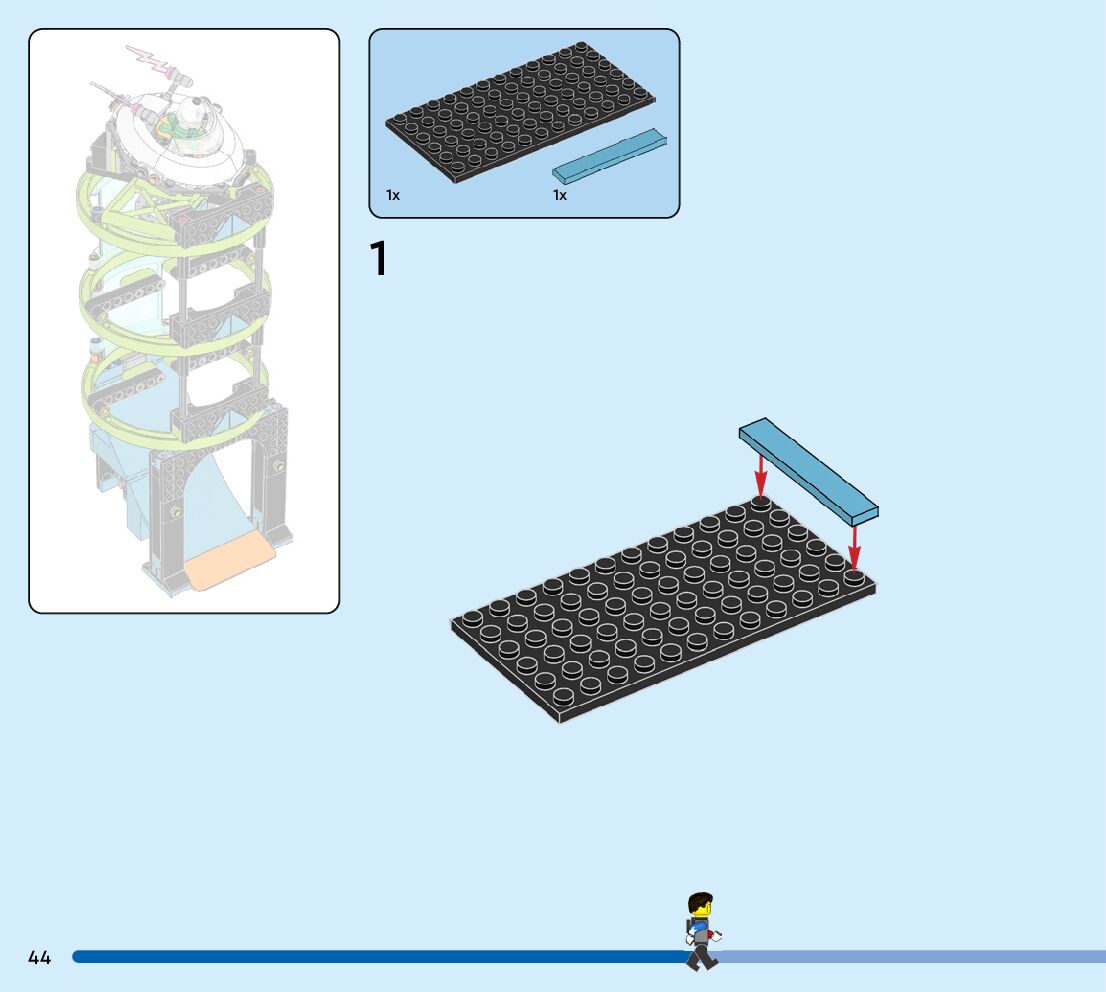 1x

1x

1

44