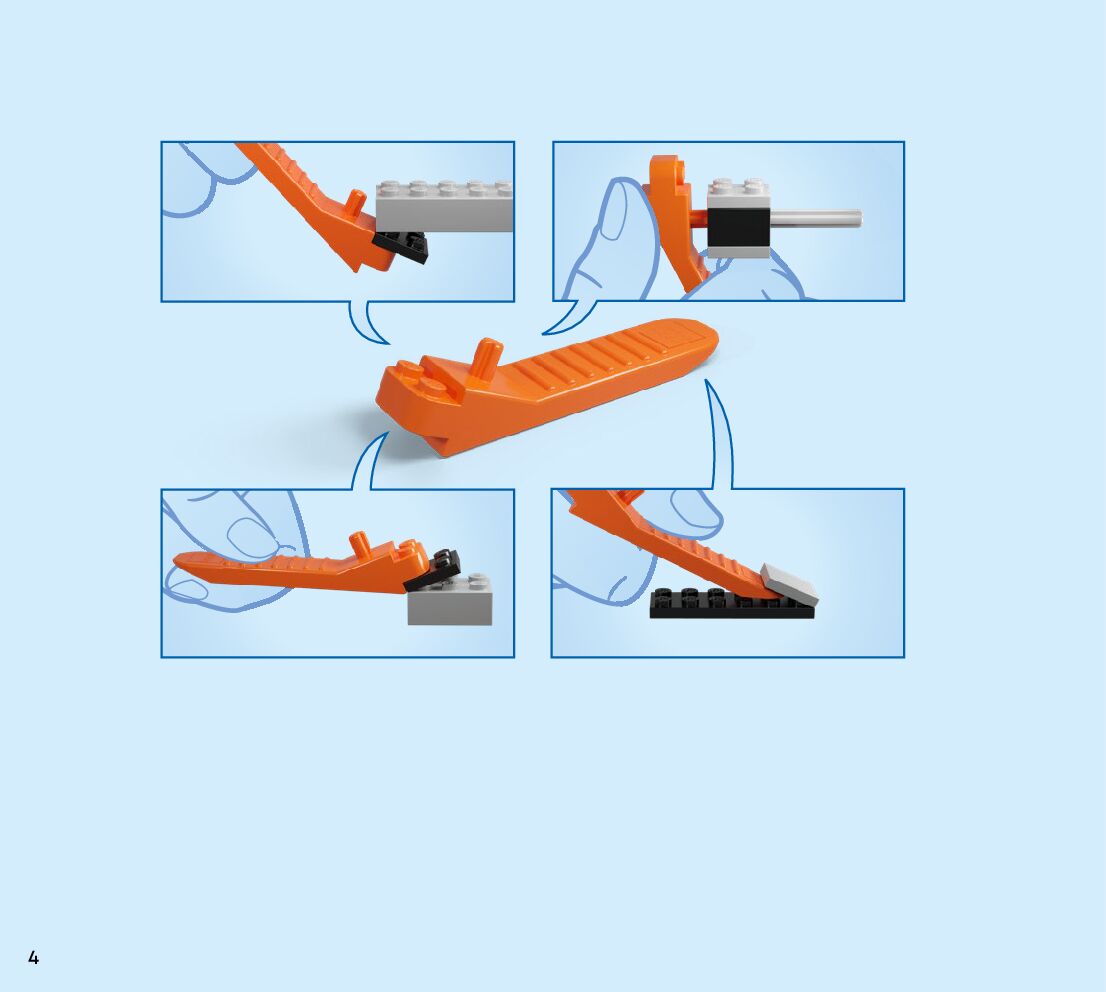 4