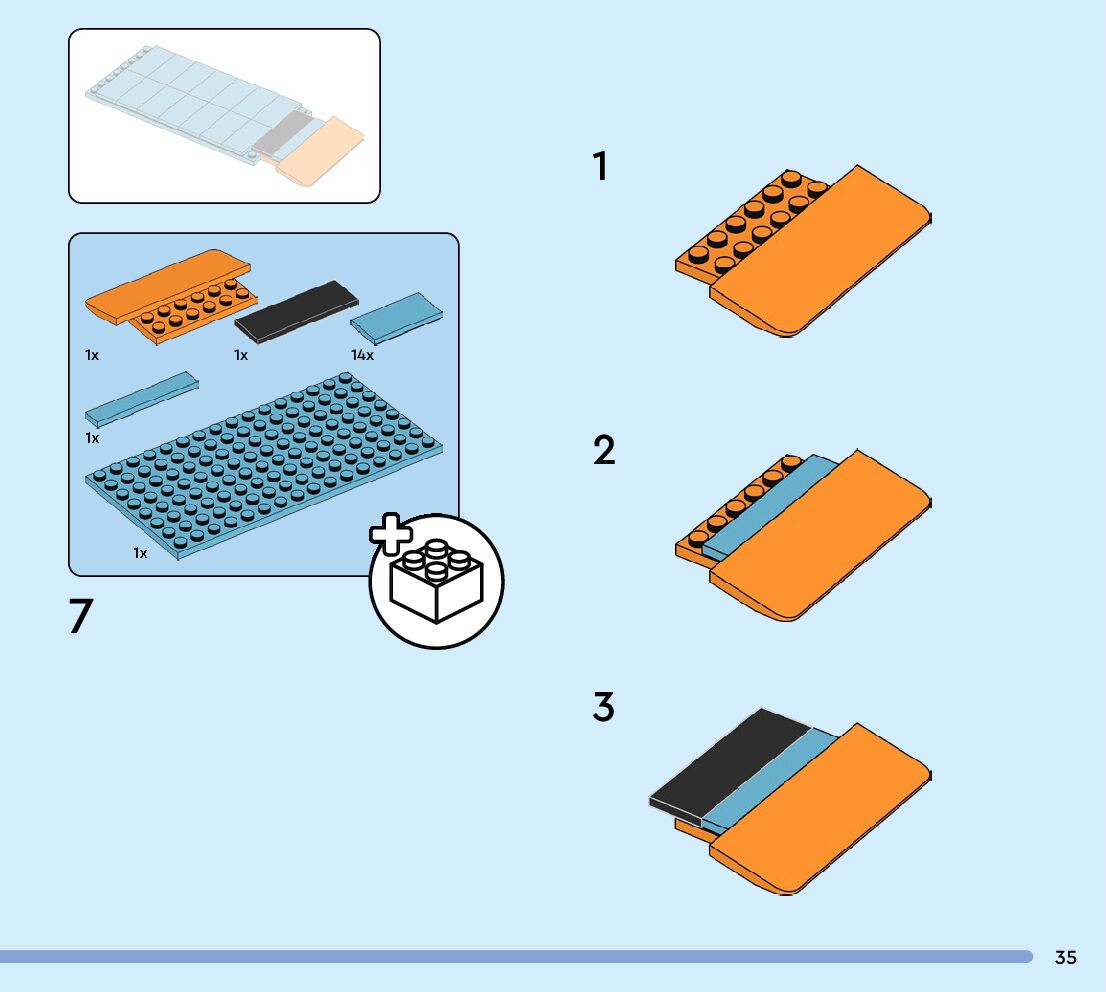 1x
1x
14x
1x
1x

7

1

2

3

35