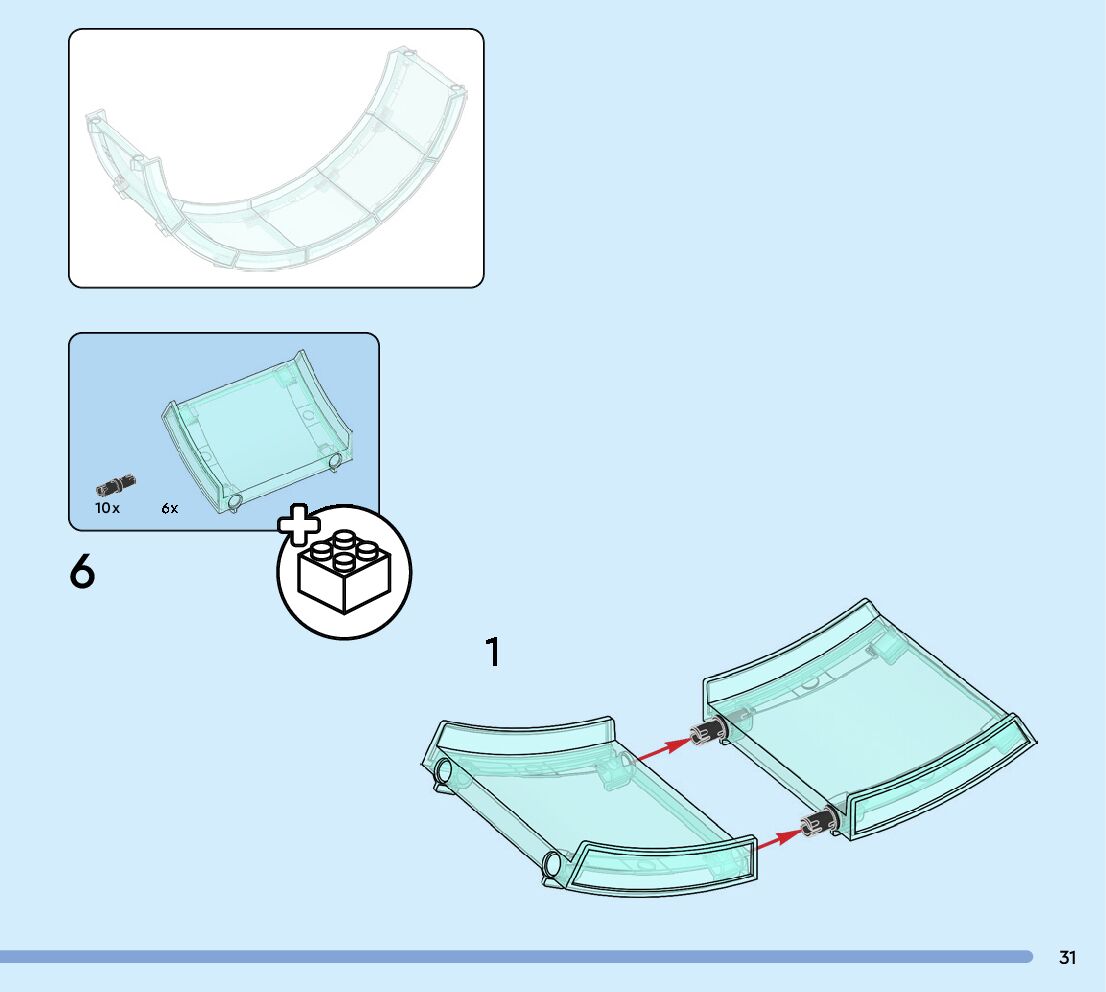 10x
6x

6

1

31