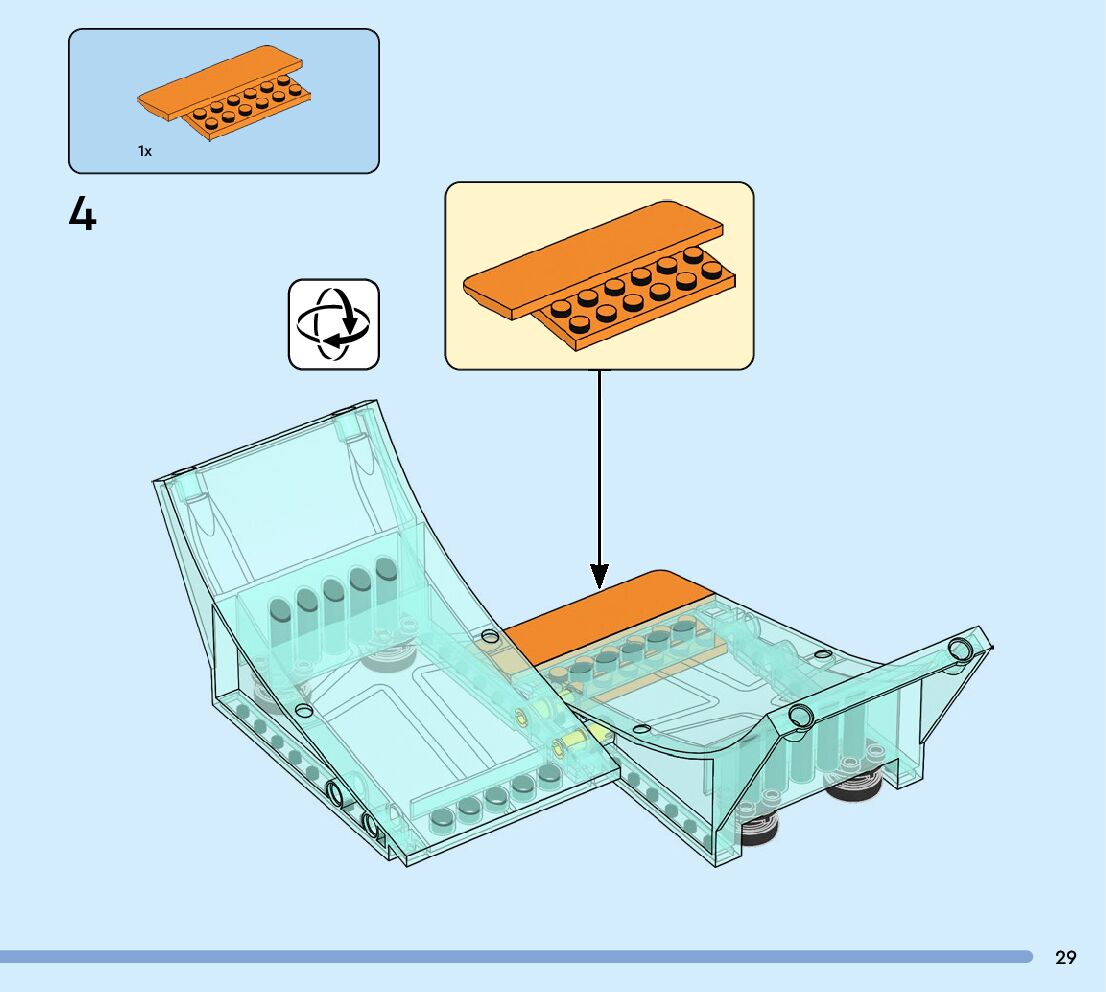 1x

4

29