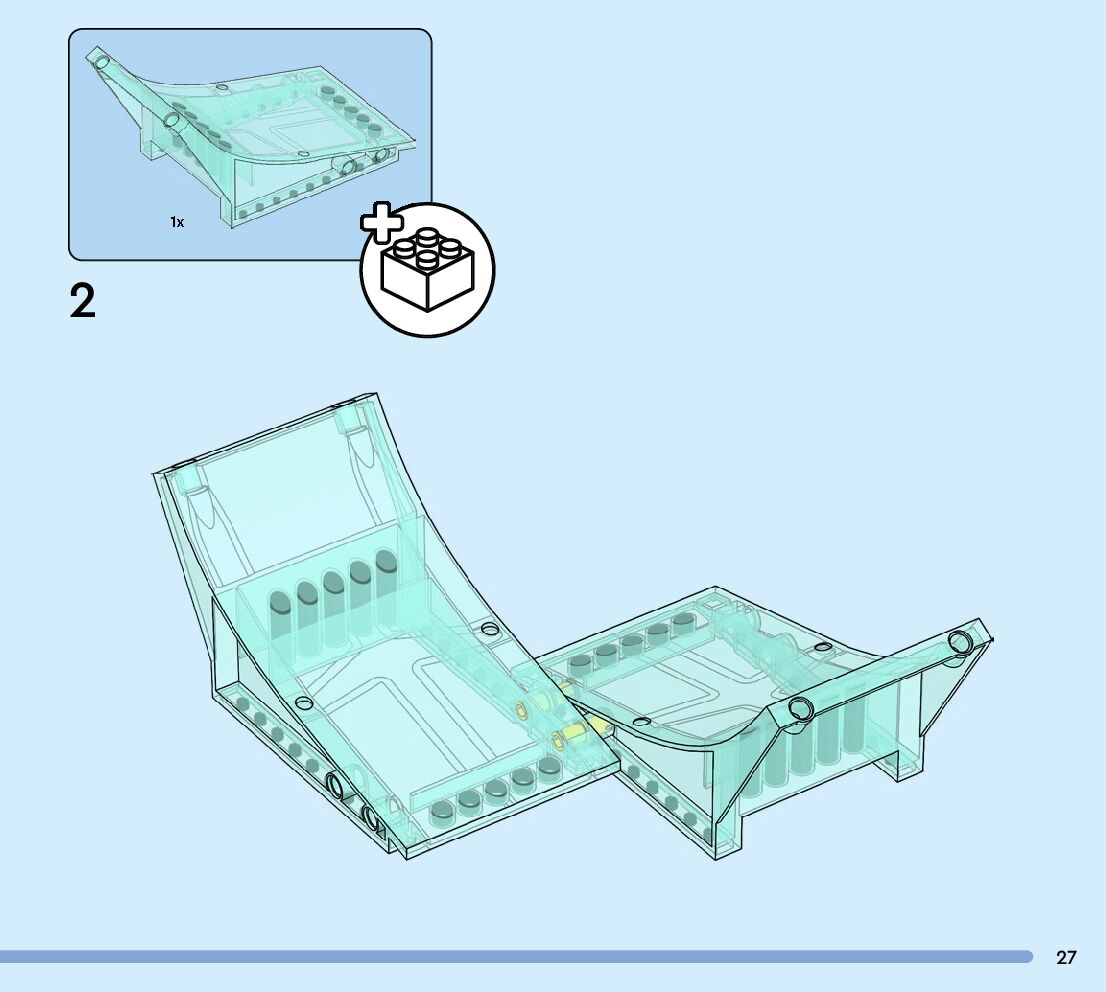 1x

2

27