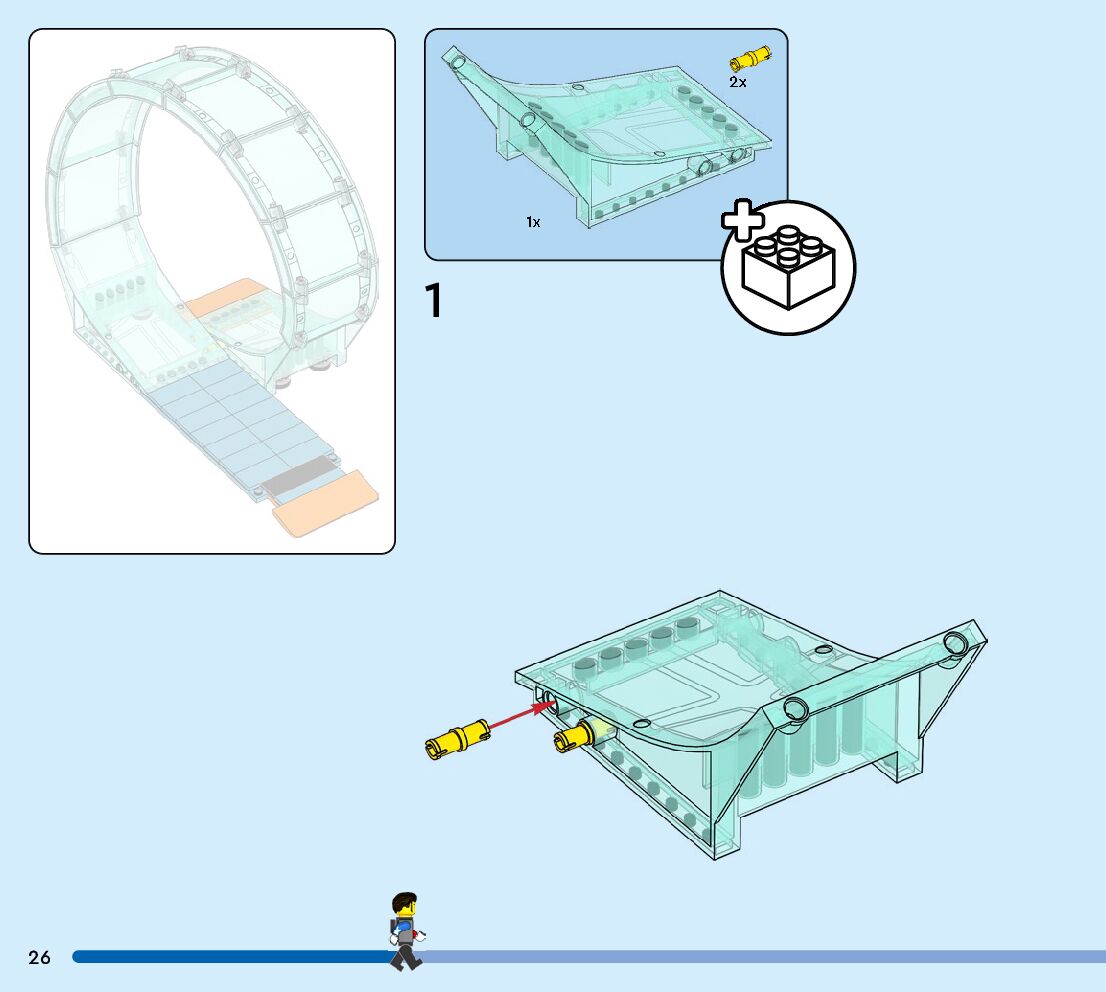 2x

1x

1

26