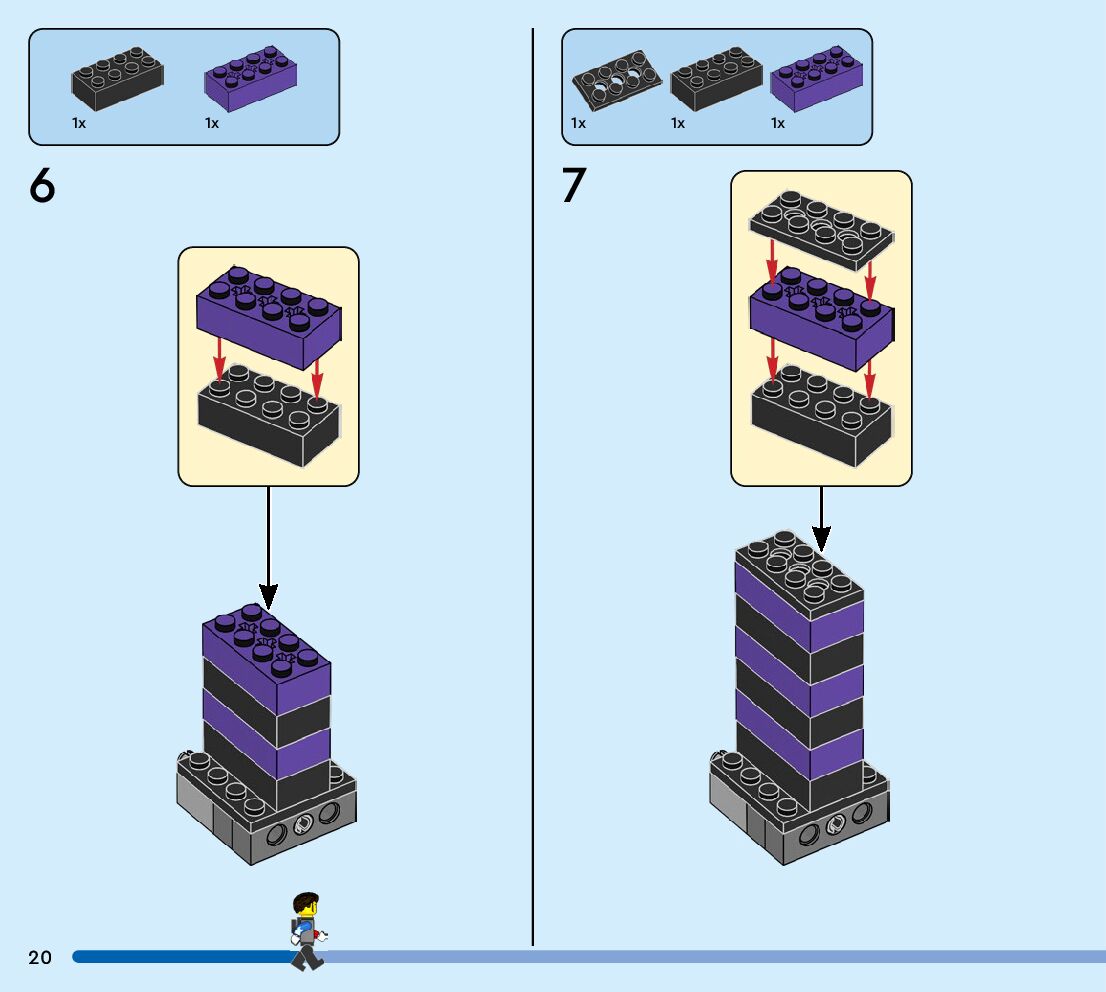 1x 1x

6

1x 1x 1x

7

20