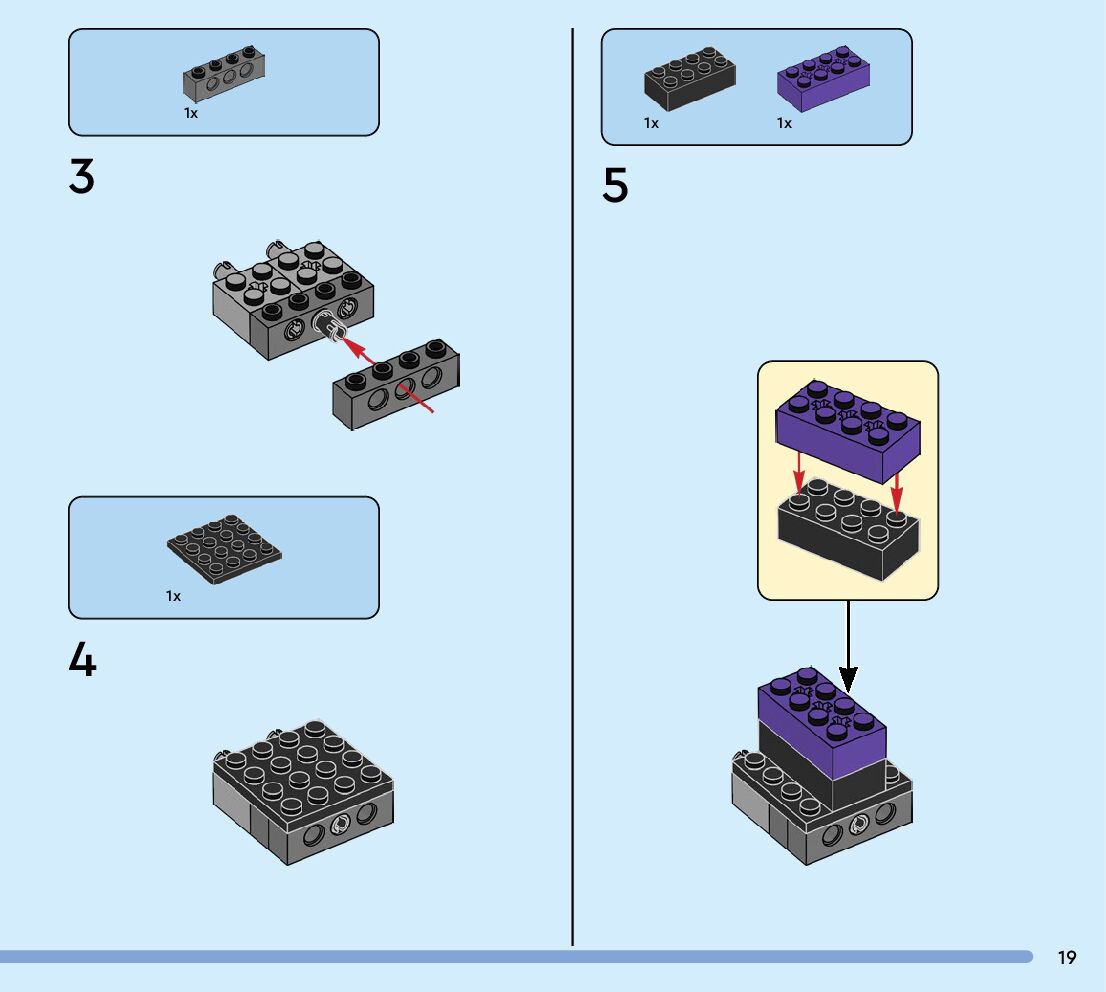 1x

3

1x

4

1x 1x

5

19