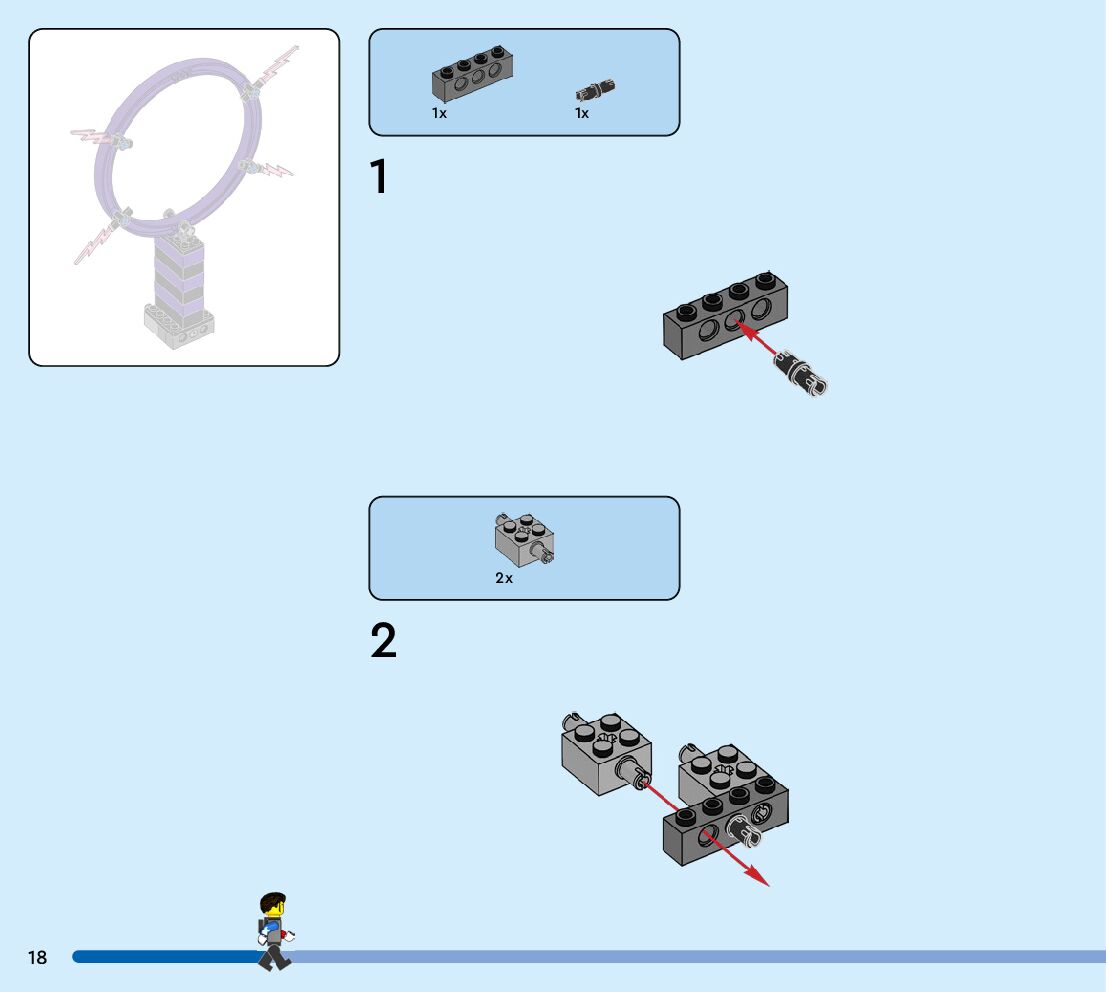 1x

1x

1

2x

2

18