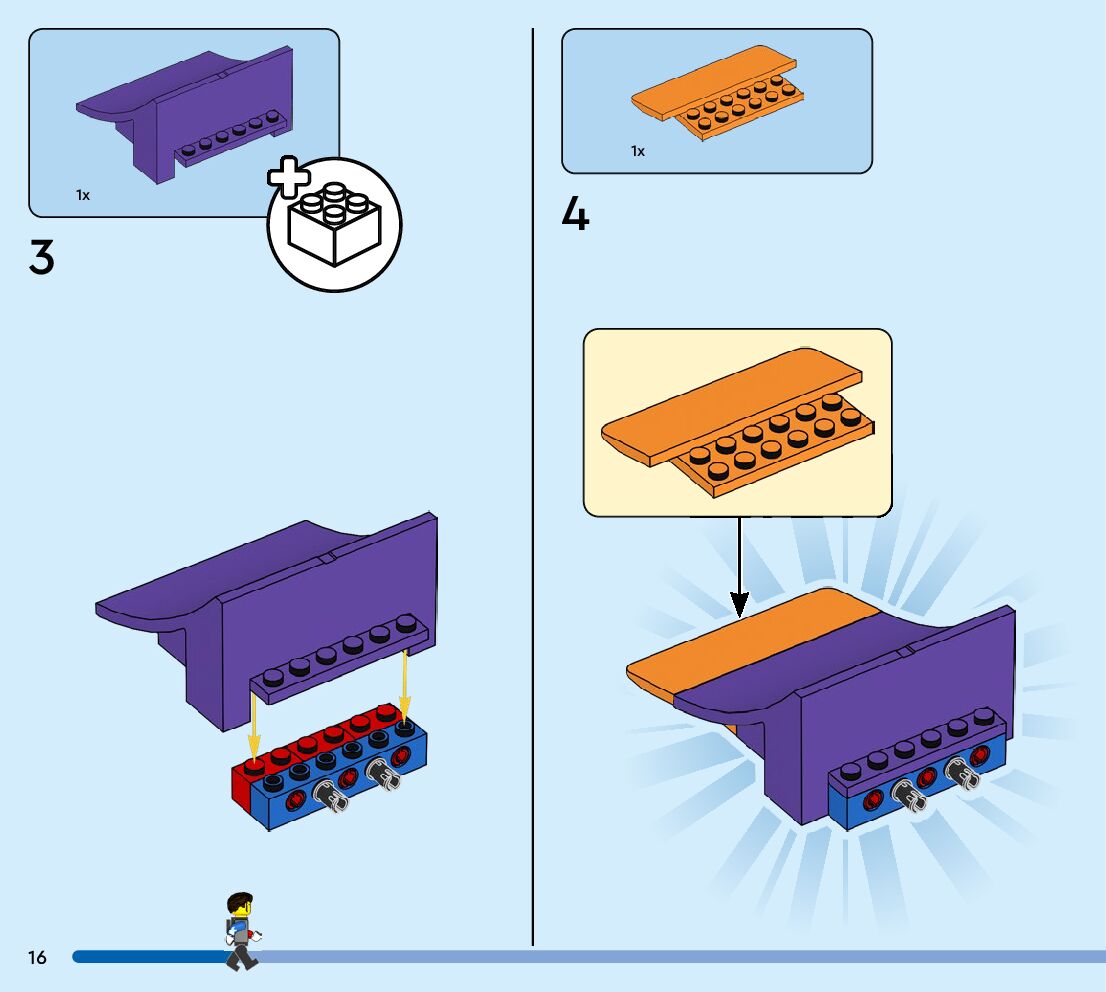 1x

3

1x

4

16