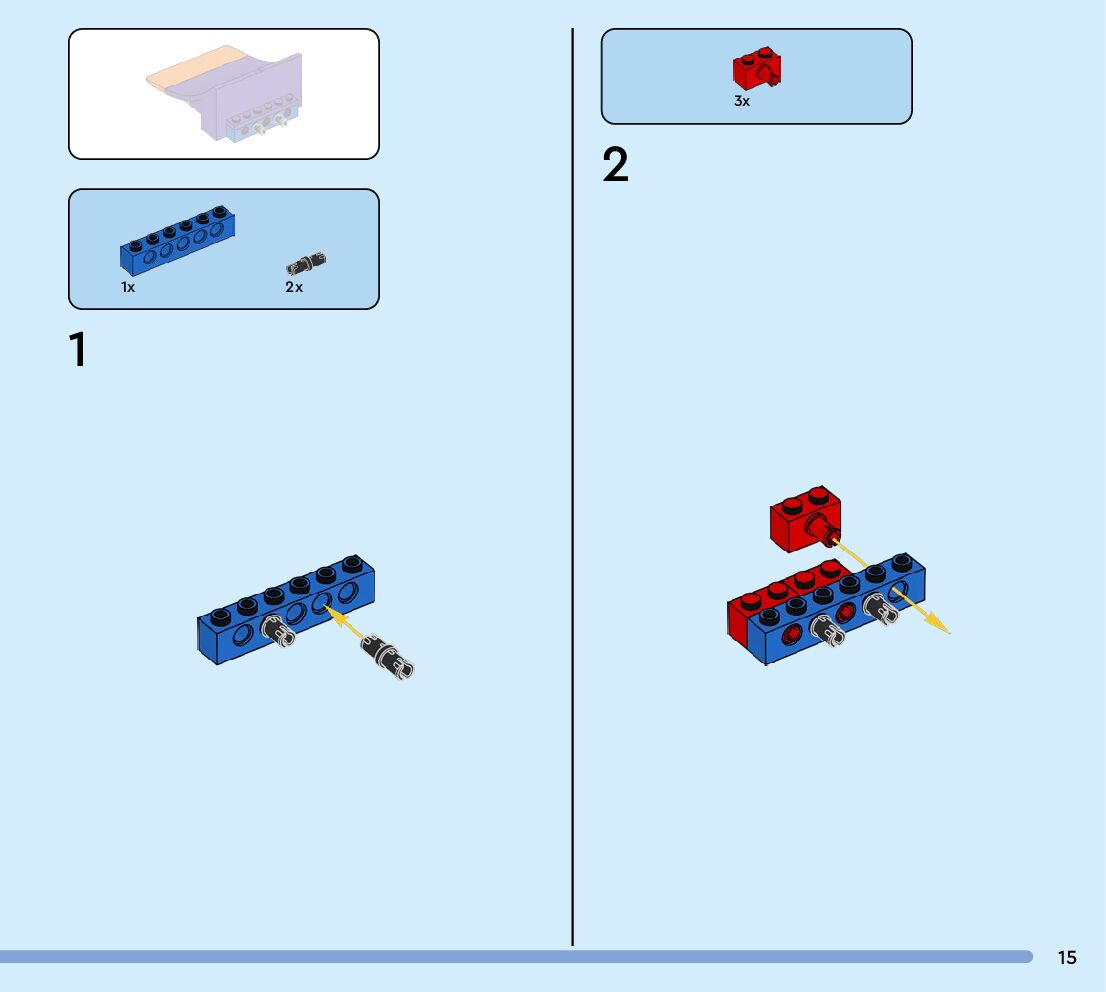 1x

2x

1

3x

2

15