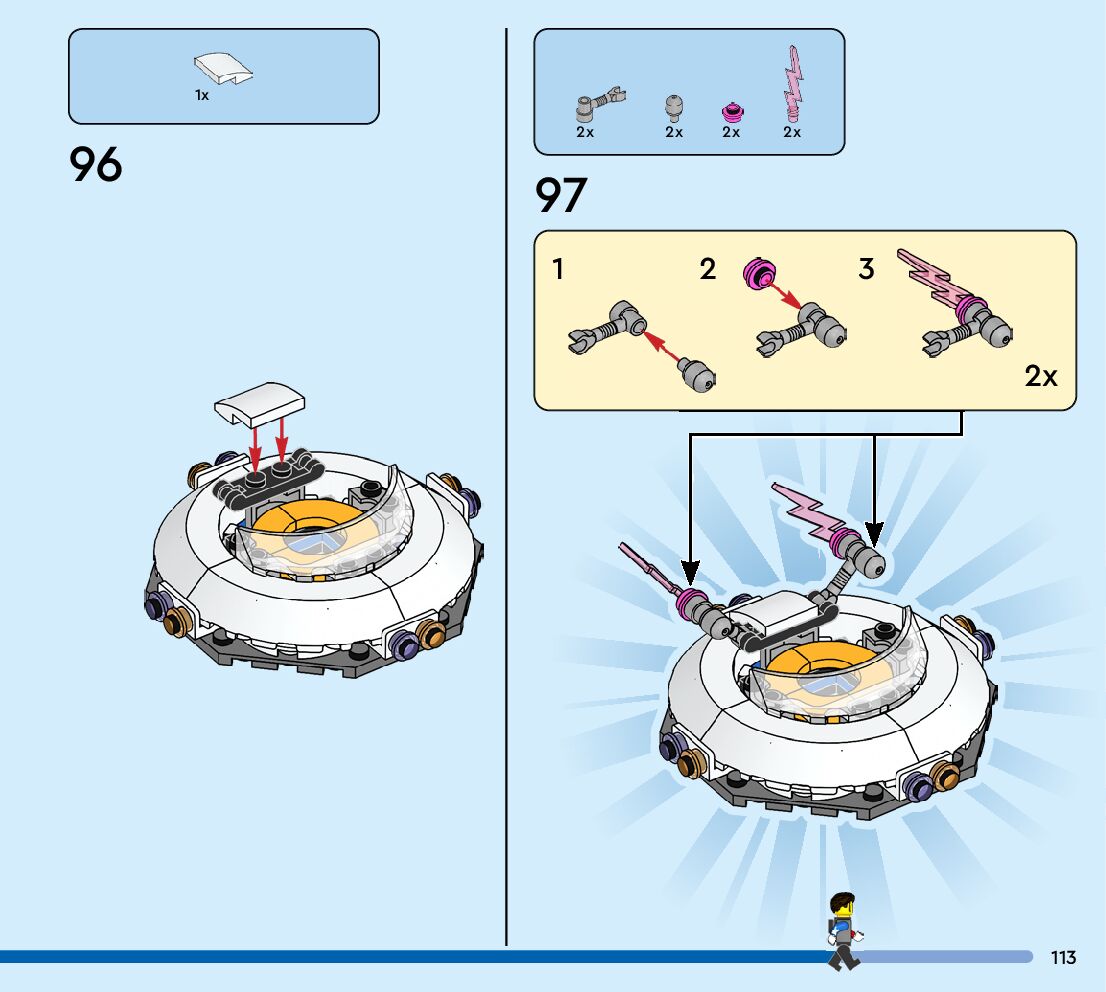 1x

96

2x 2x 2x 2x

97

1 2 3

2x

113