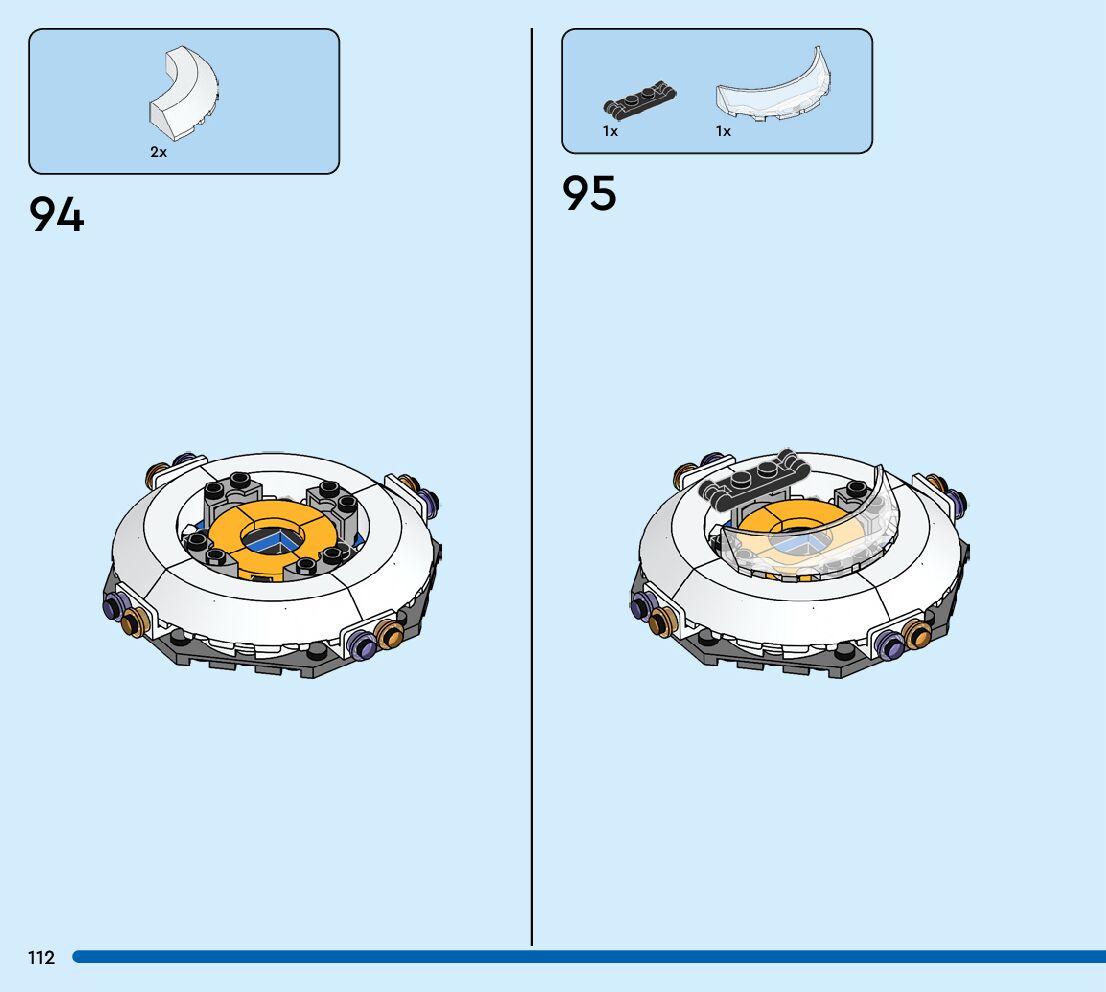 2x

94

1x 1x

95

112