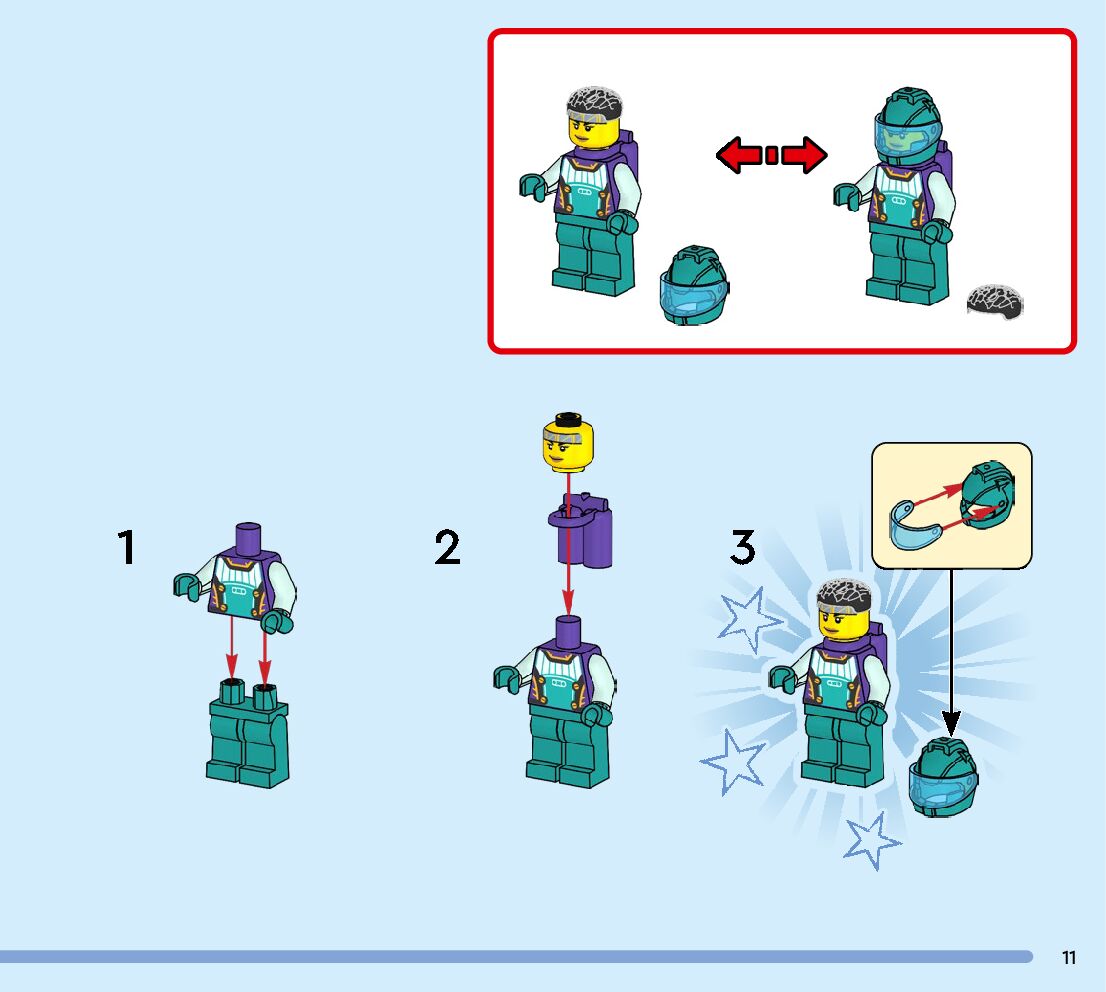 1

2

3

11