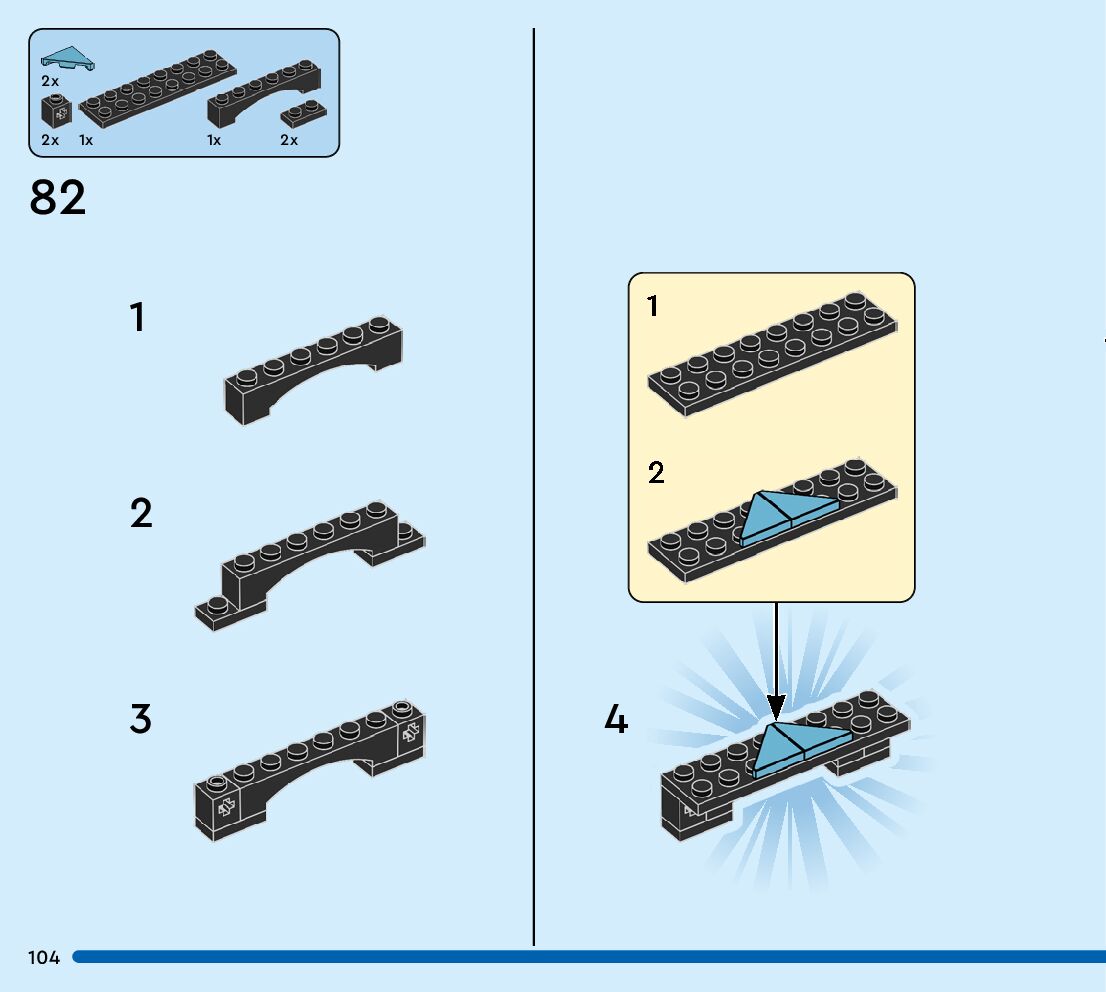 2x
2x 1x 1x 2x

82

1

2

3

1

2

4

104