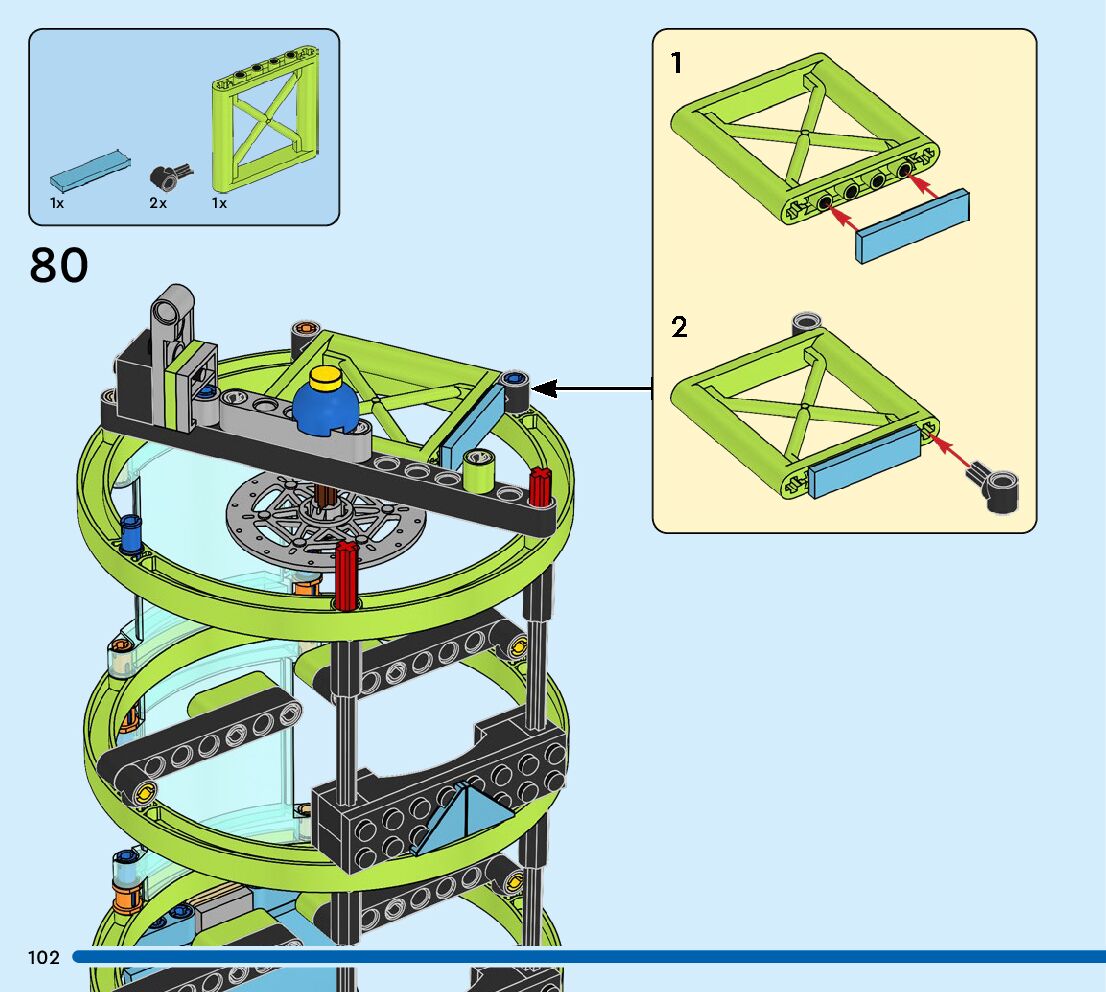 1x
2x
1x

80

1

2

102