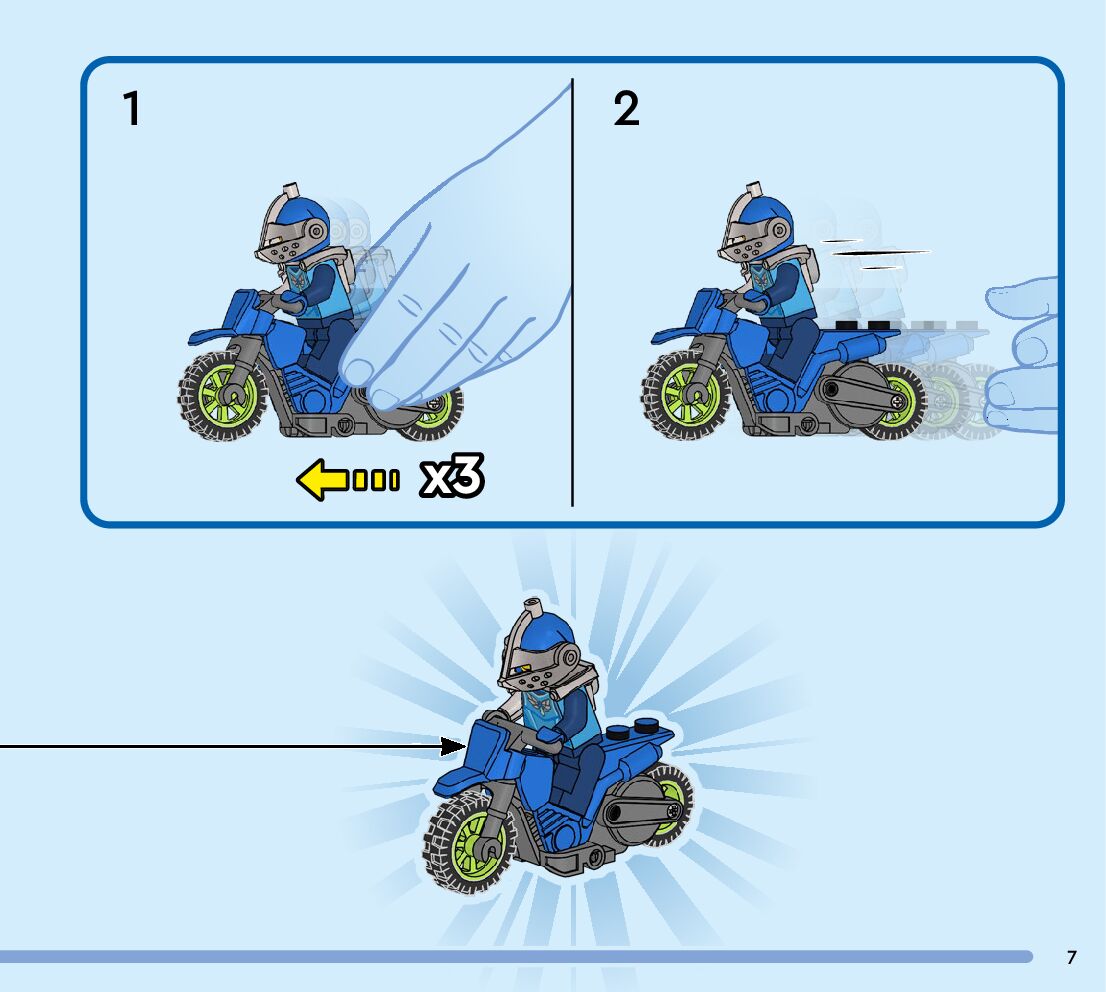 1

x3

2

7