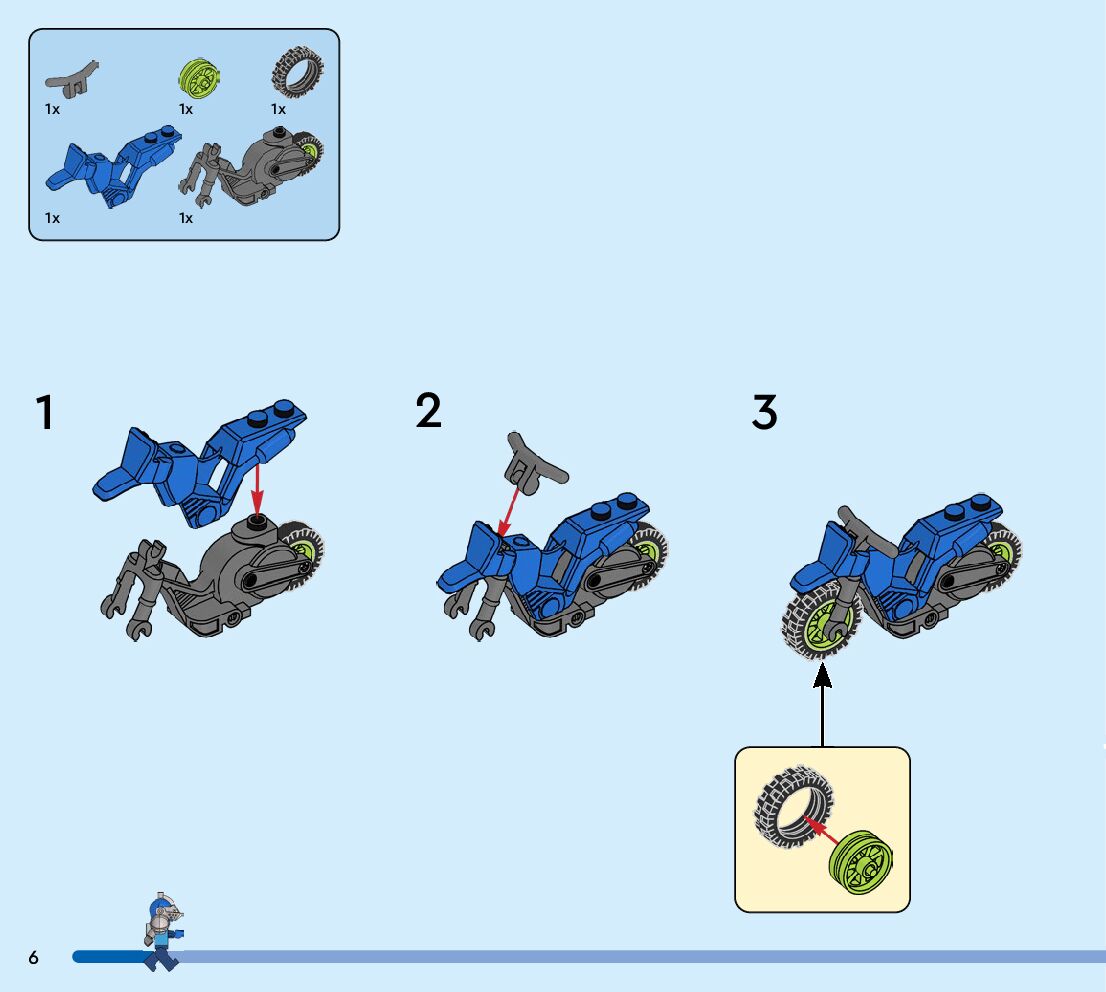 1x 1x 1x
1x 1x

1

2

3

6