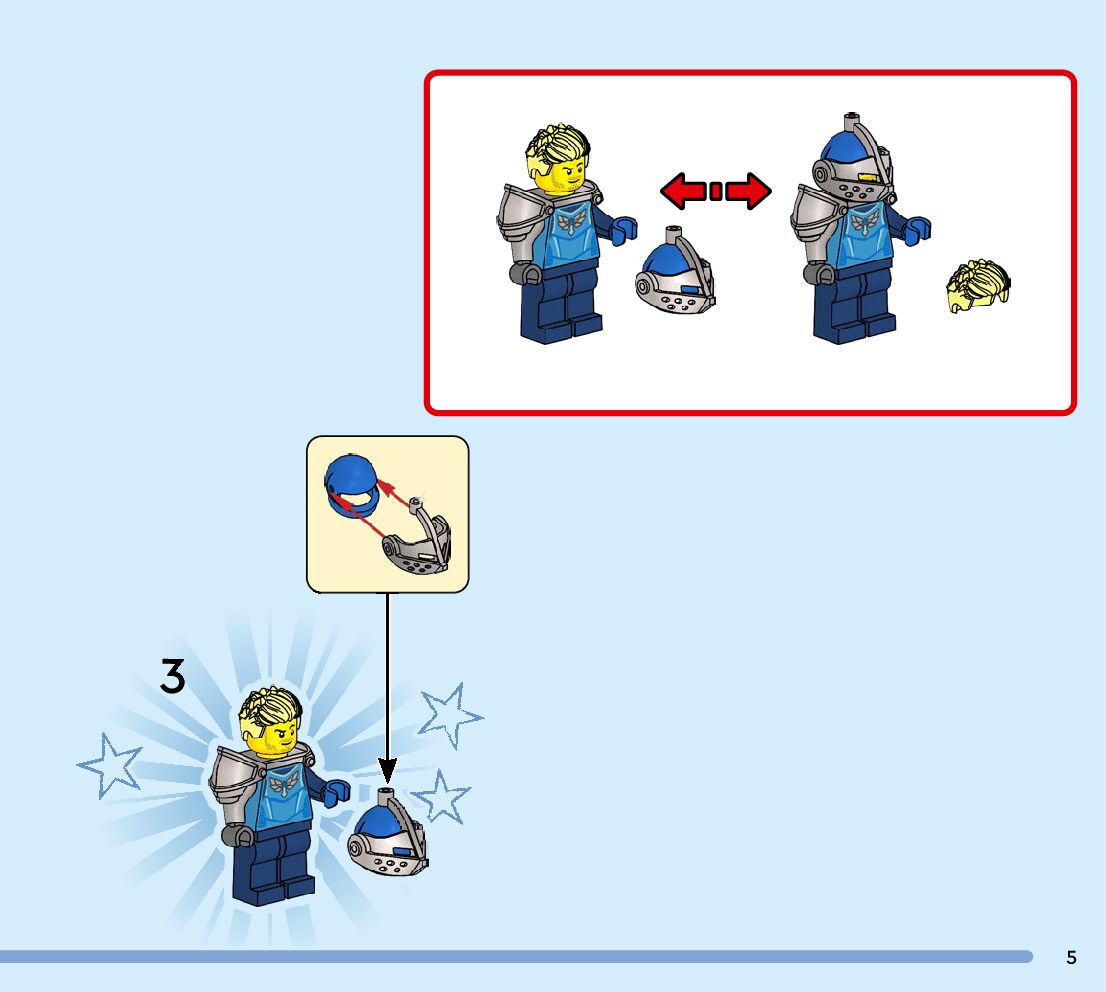 3

5