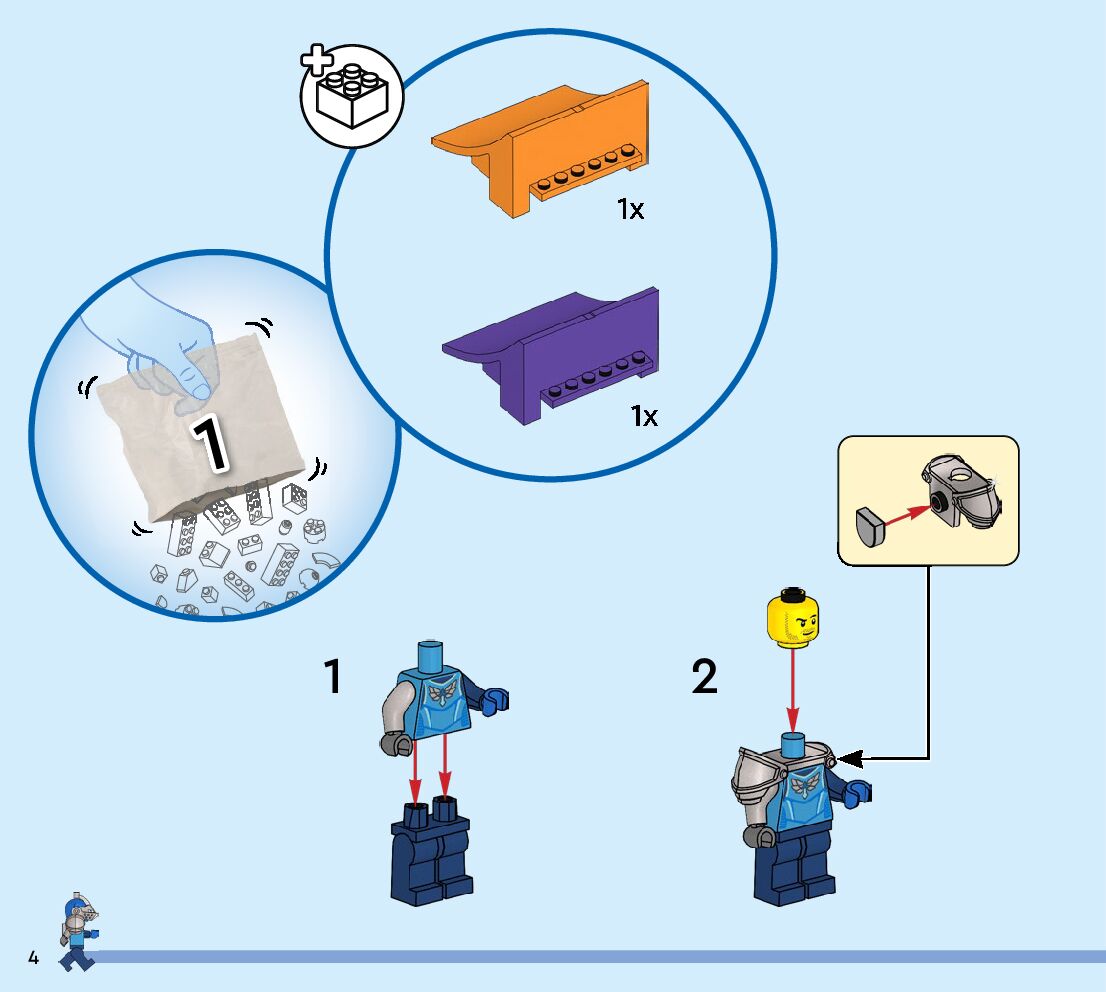 1x

1x

1

1

2

4