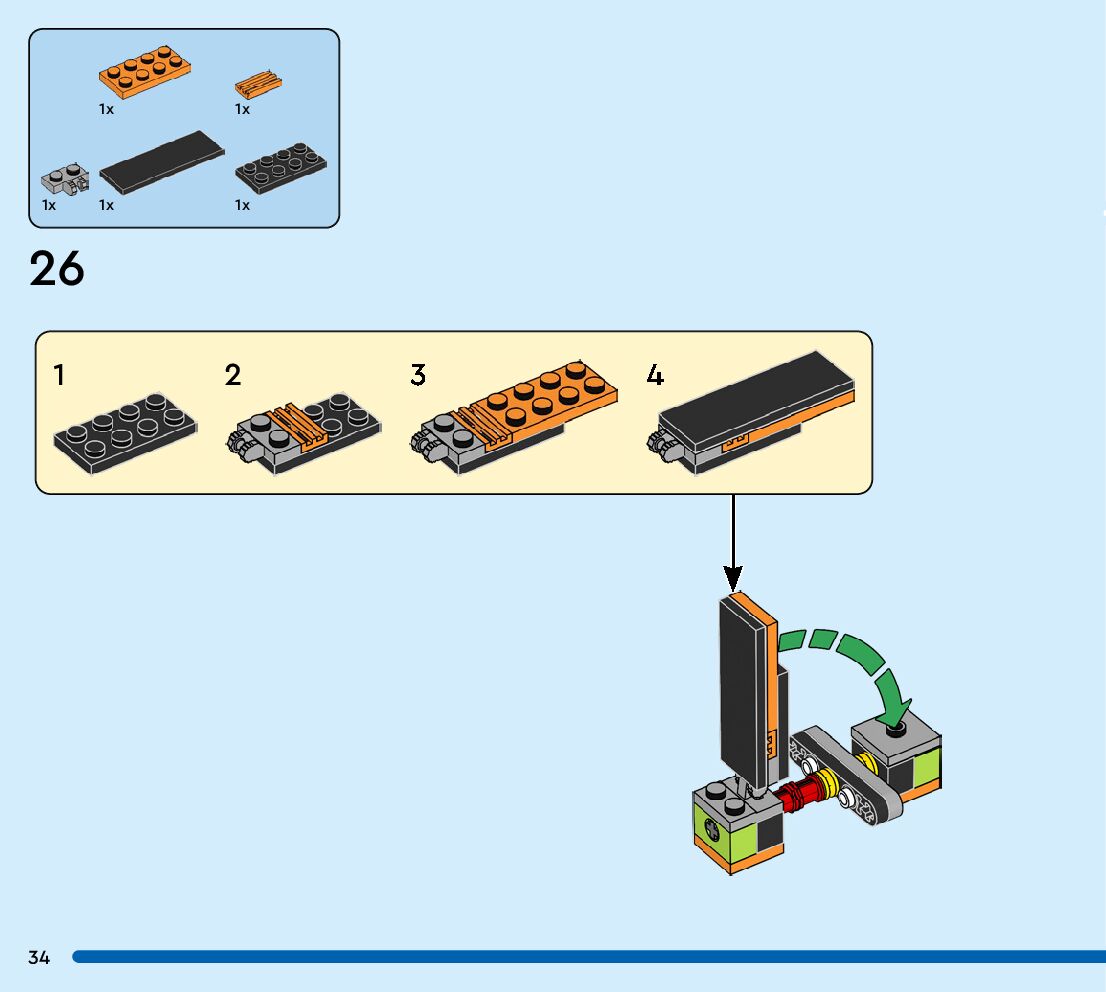 1x 1x

1x 1x 1x

26

1 2 3 4

34