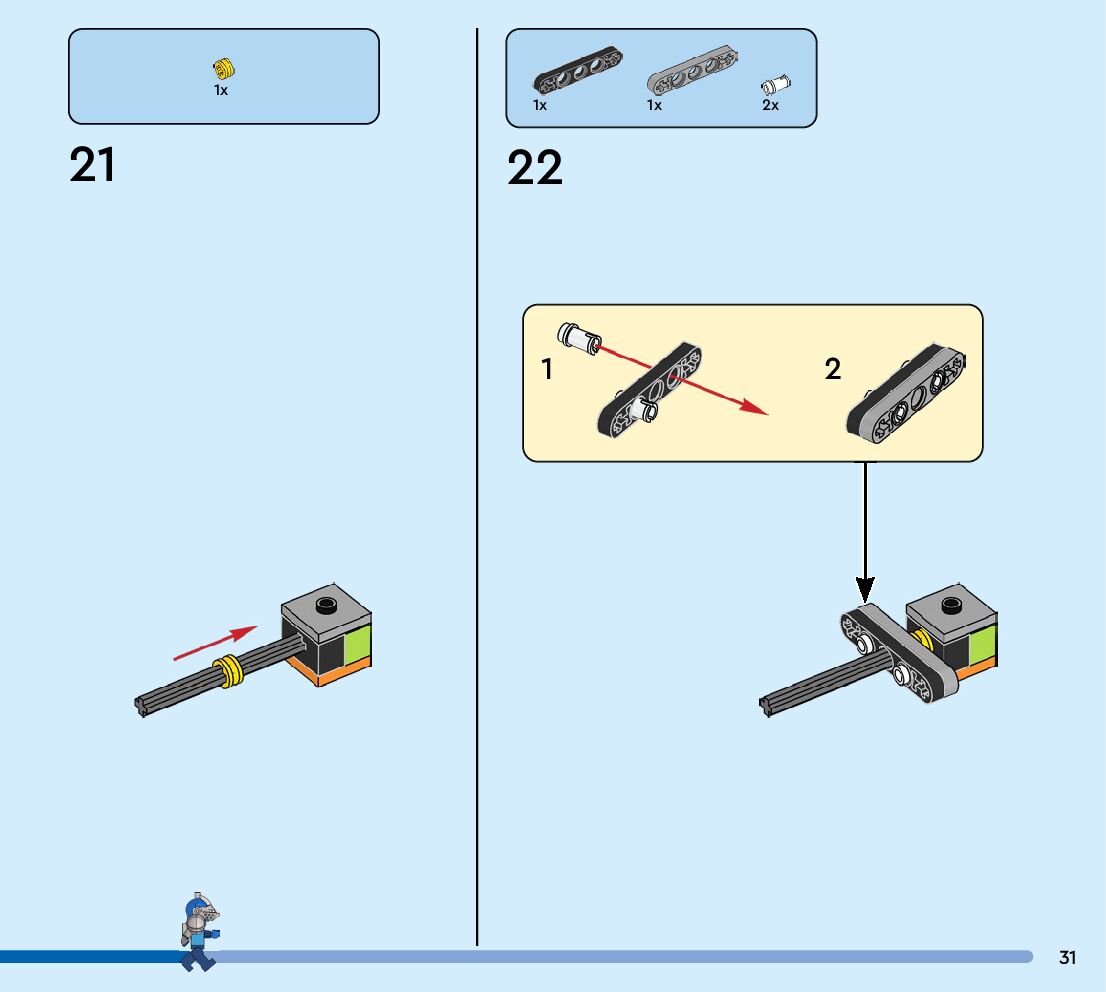 1x

21

1x

1x

2x

22

1

2

31