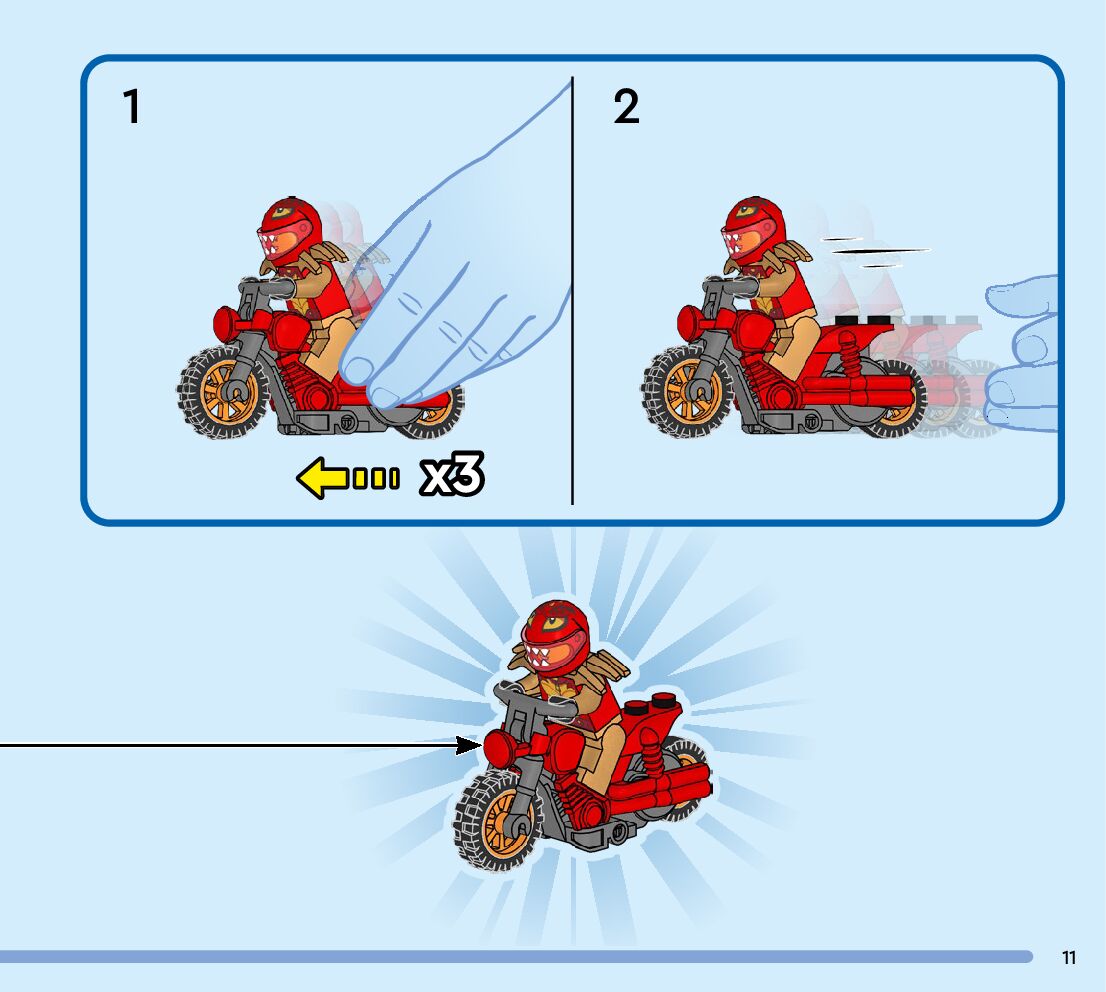 1

x3

2

11