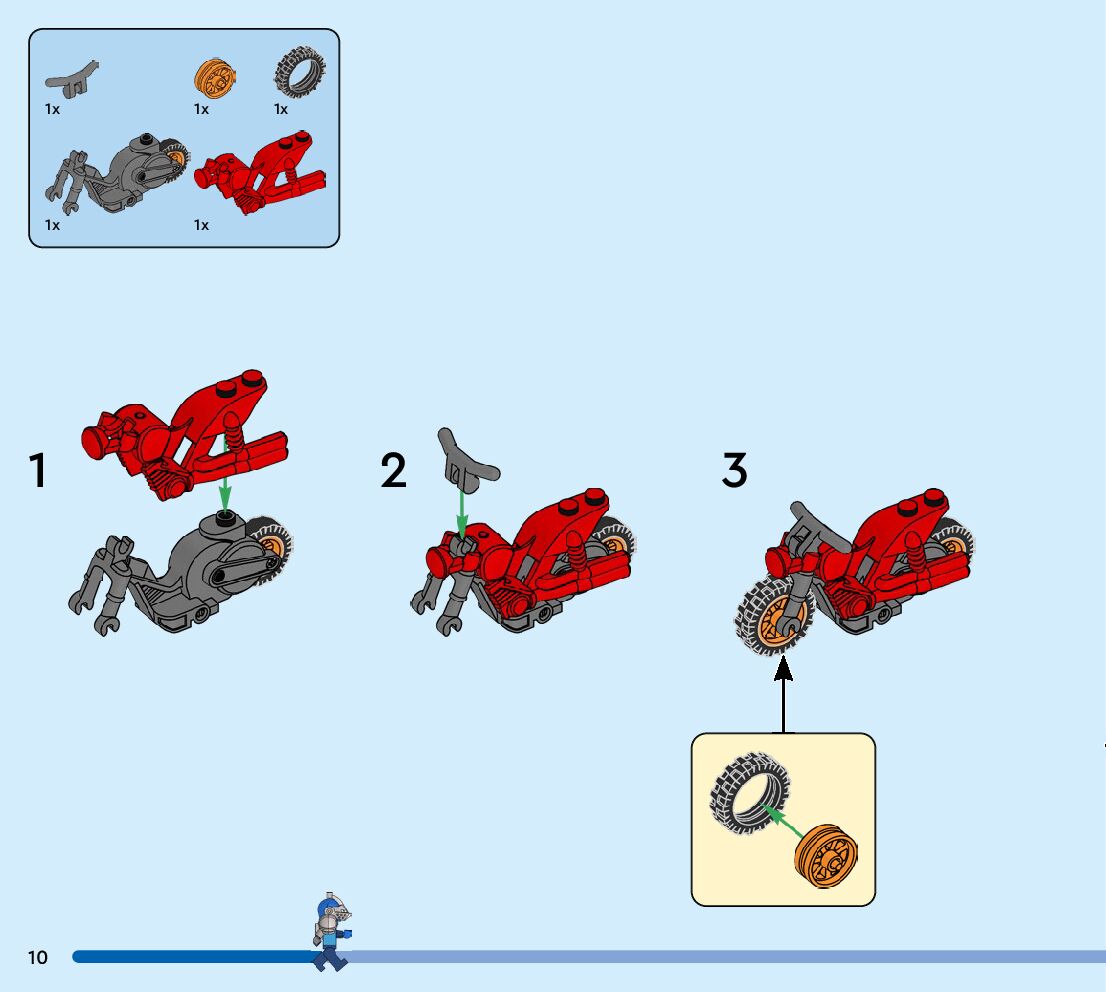 1x
1x
1x
1x
1x

1

2

3

10