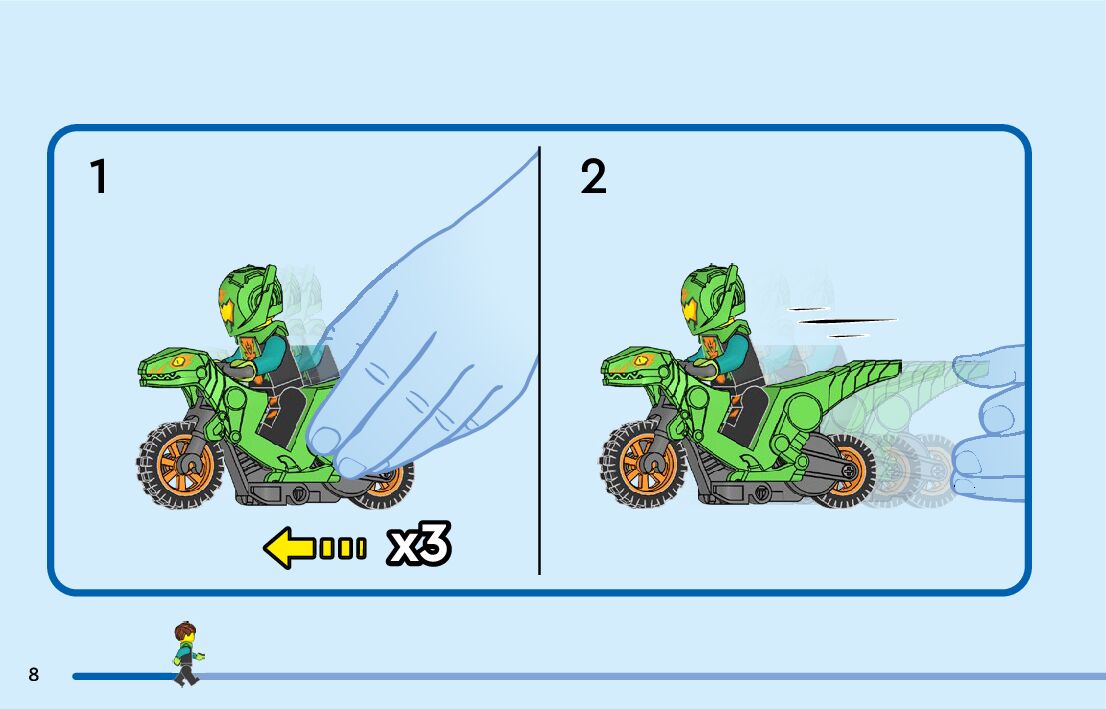 1

x3

2

8