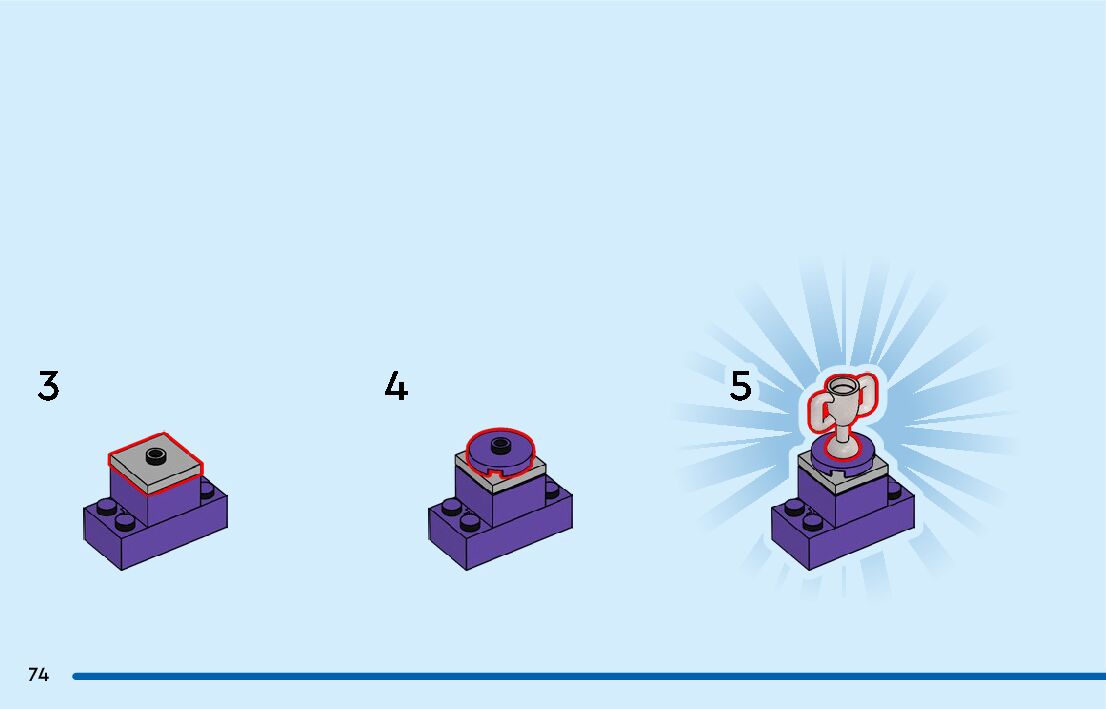 3

4

5

74