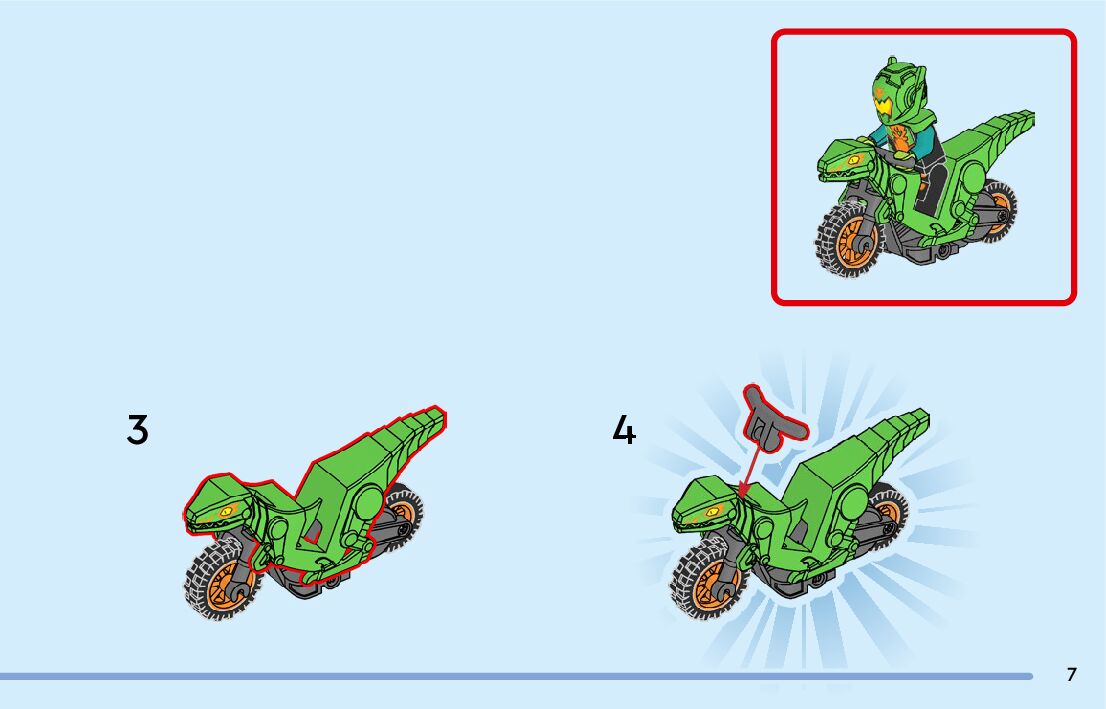 3

4

7