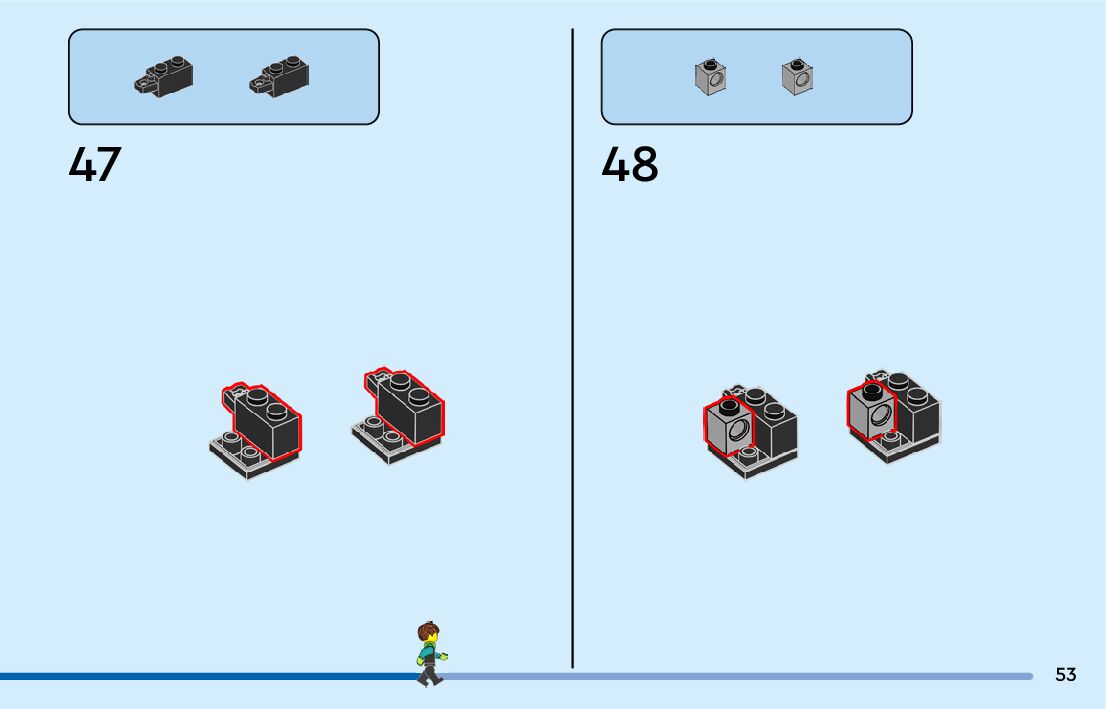 47

48

53