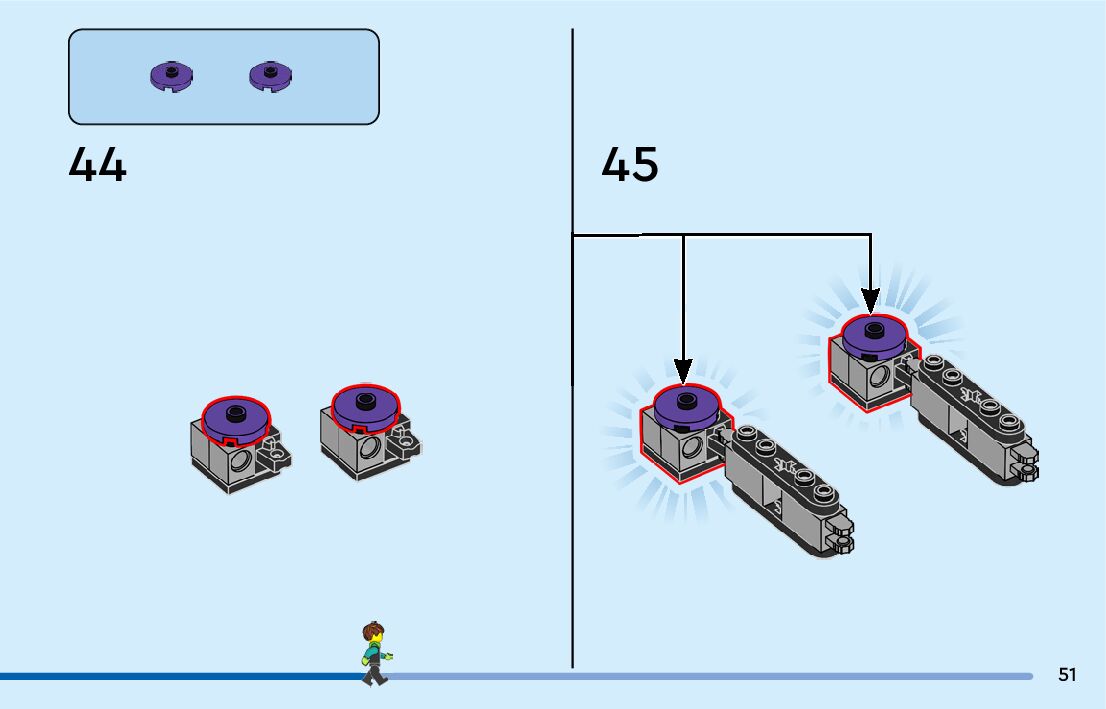 44

45

51