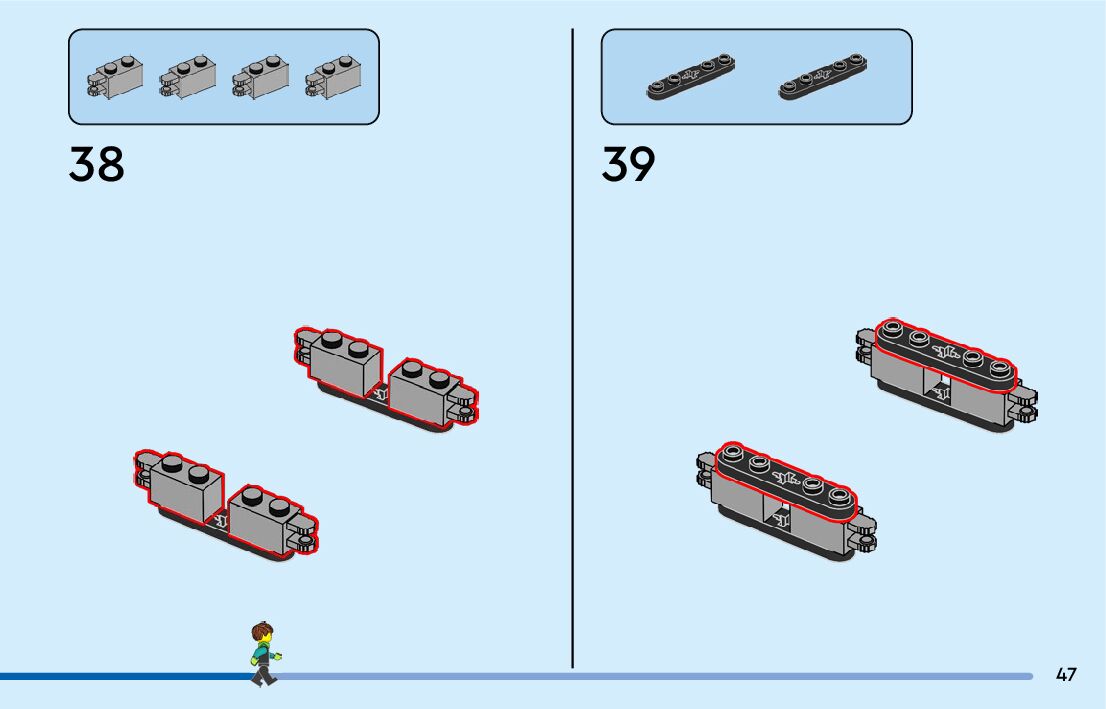 38

39

47