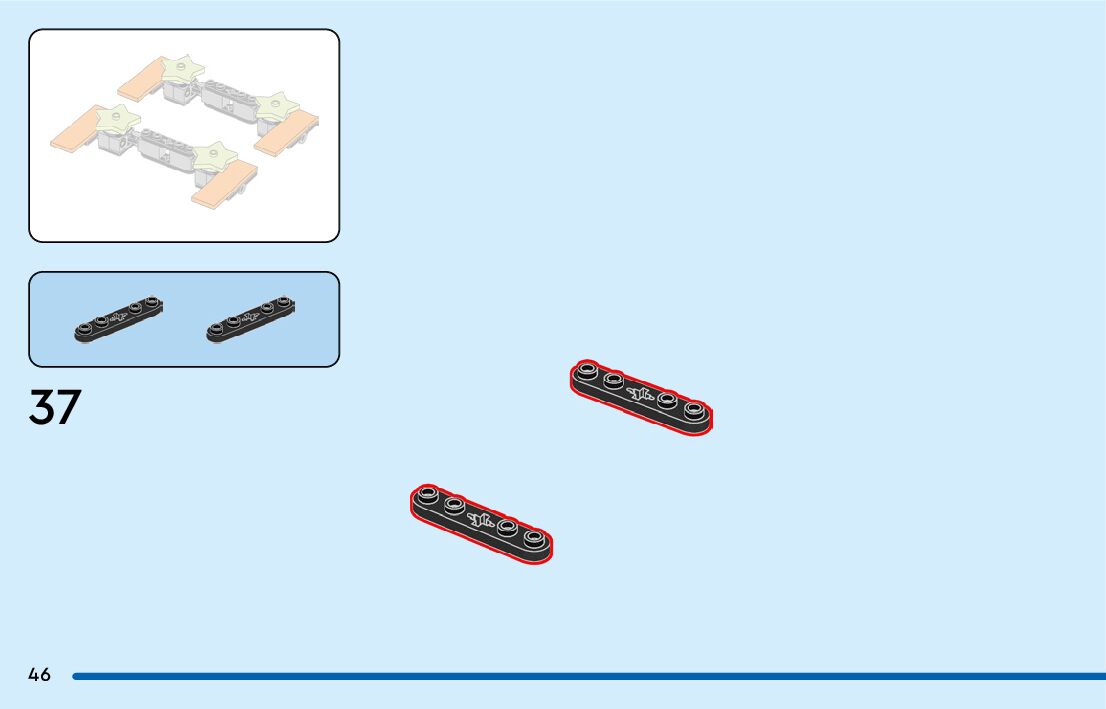 37

46