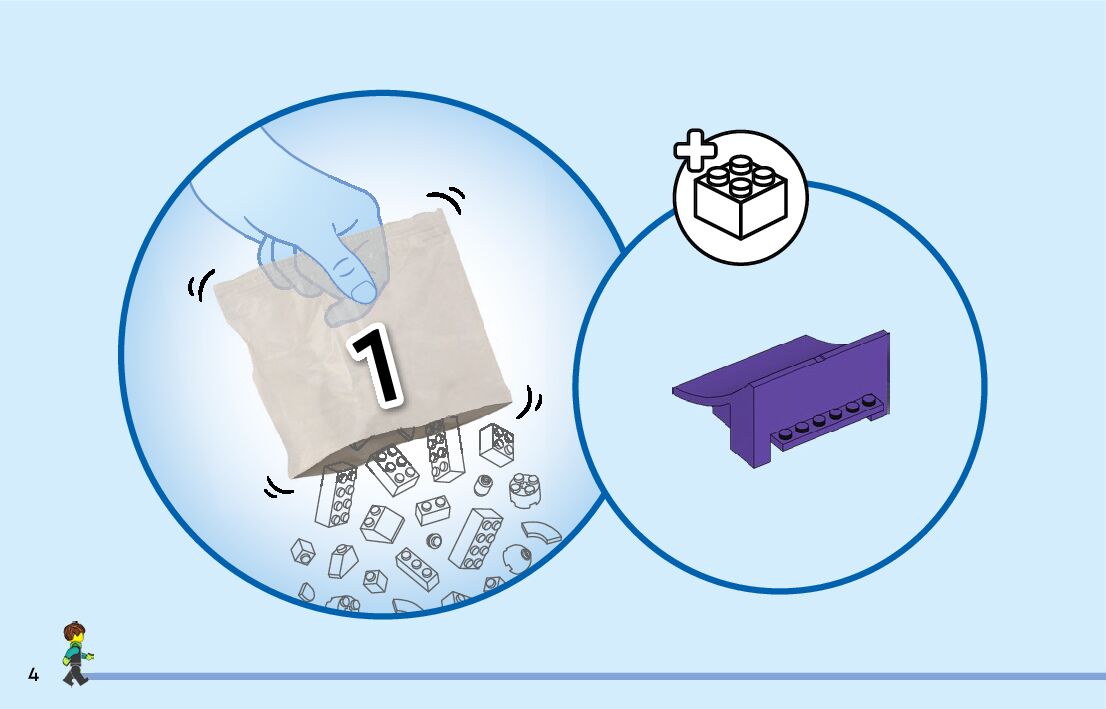 1

4