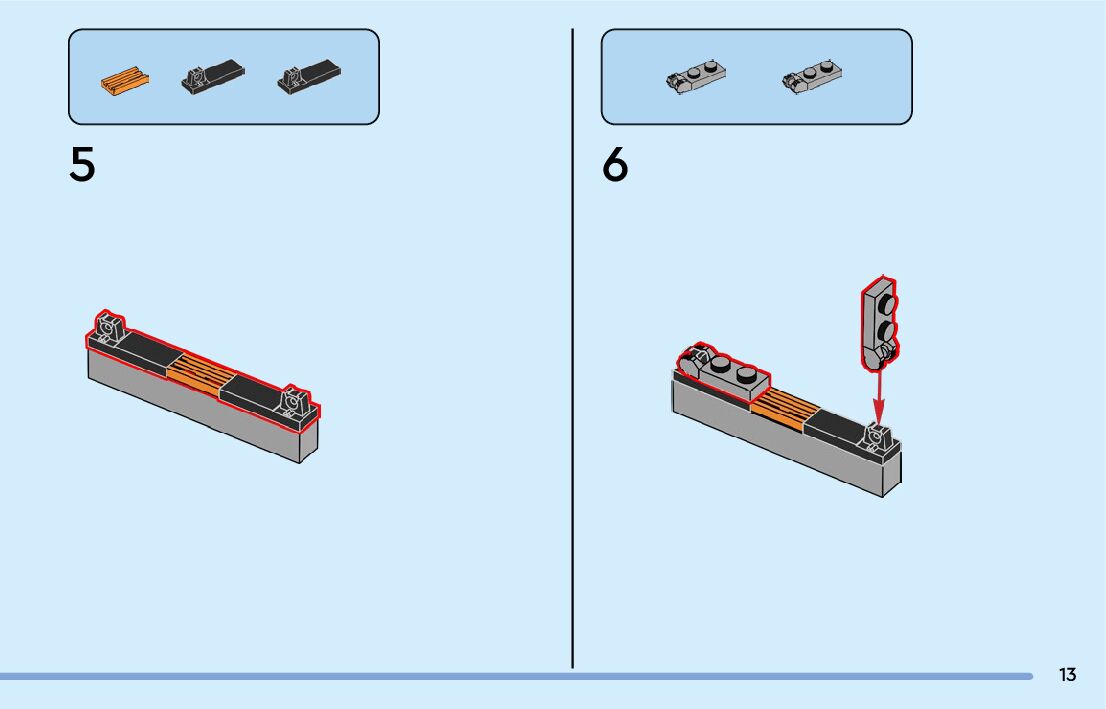 5

6

13